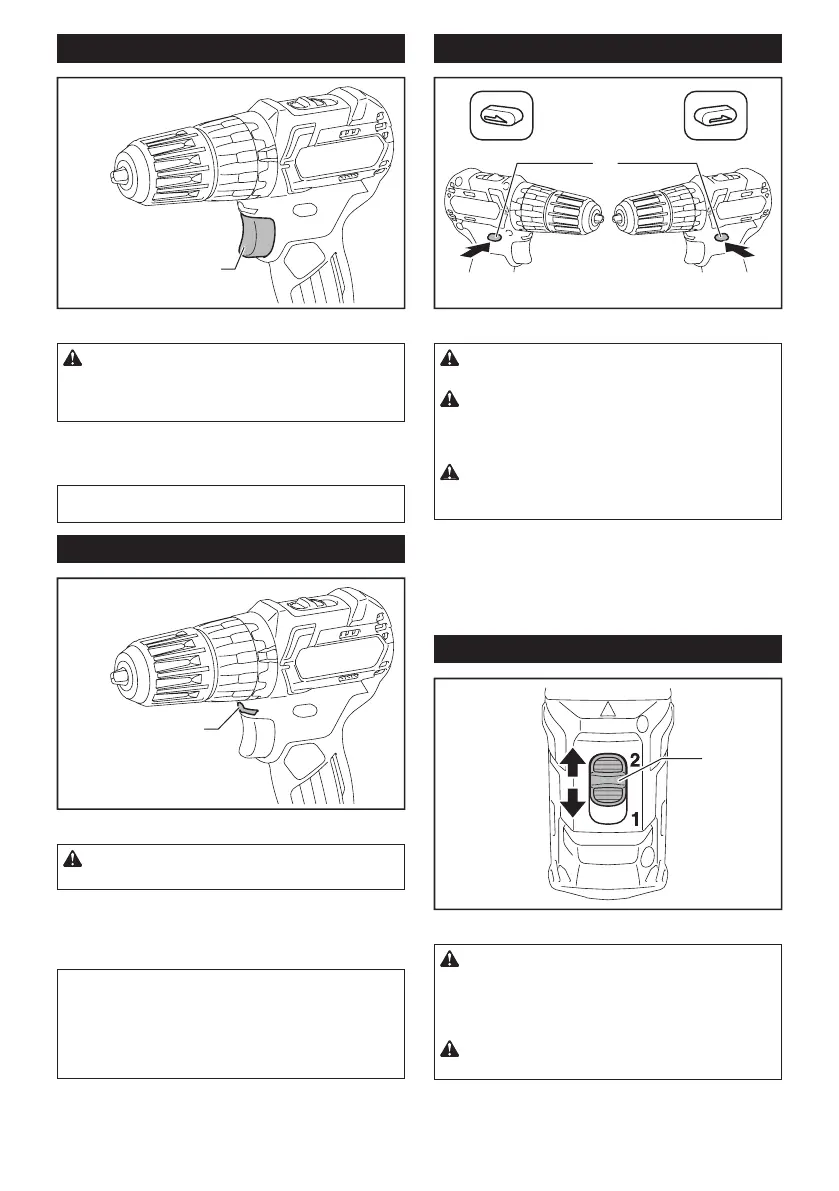 2
1