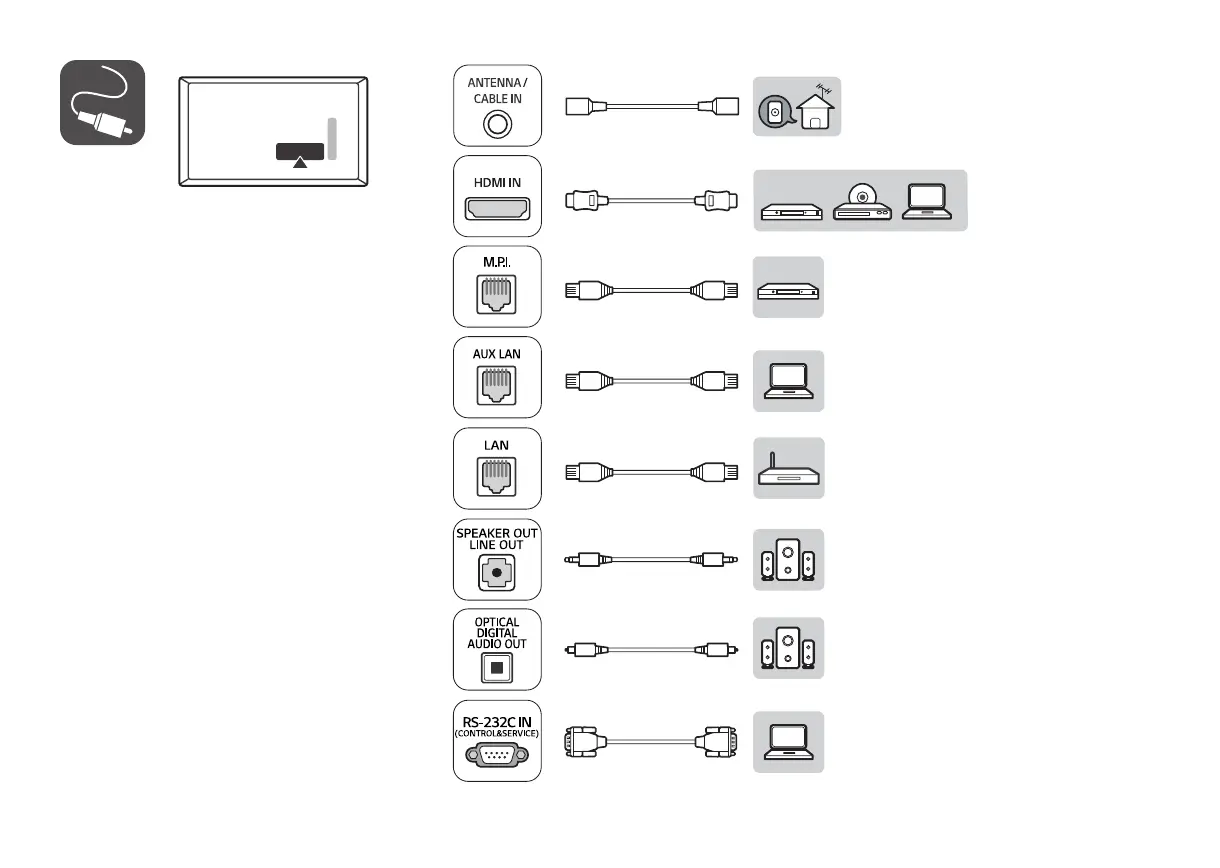 ANTENNA / CABLE IN

HDMI IN

M.P.I.

AUX LAN

LAN

SPEAKER OUT LINE OUT

OPTICAL DIGITAL AUDIO OUT

RS-232C IN (CONTROL&SERVICE)