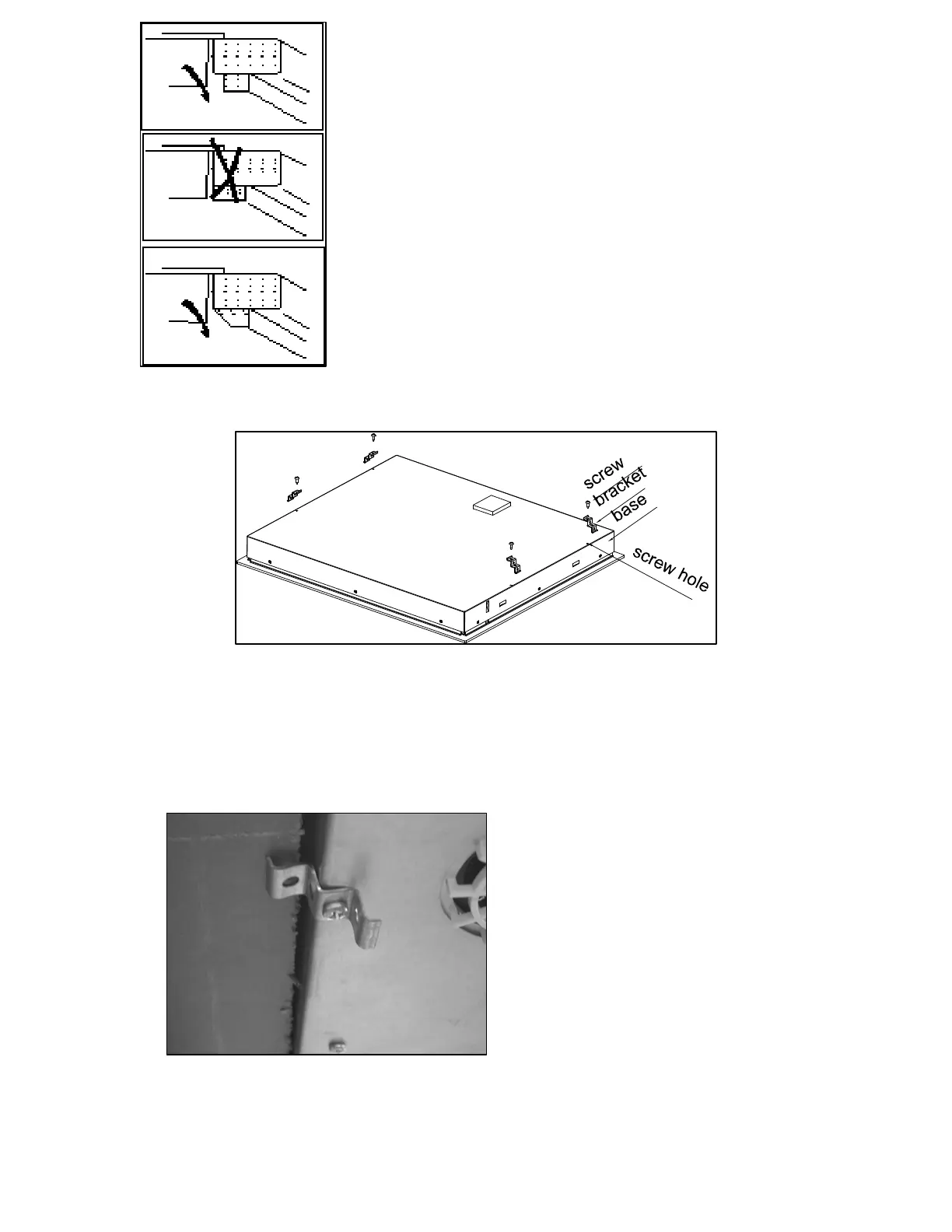 screw
bracket
base
screw hole