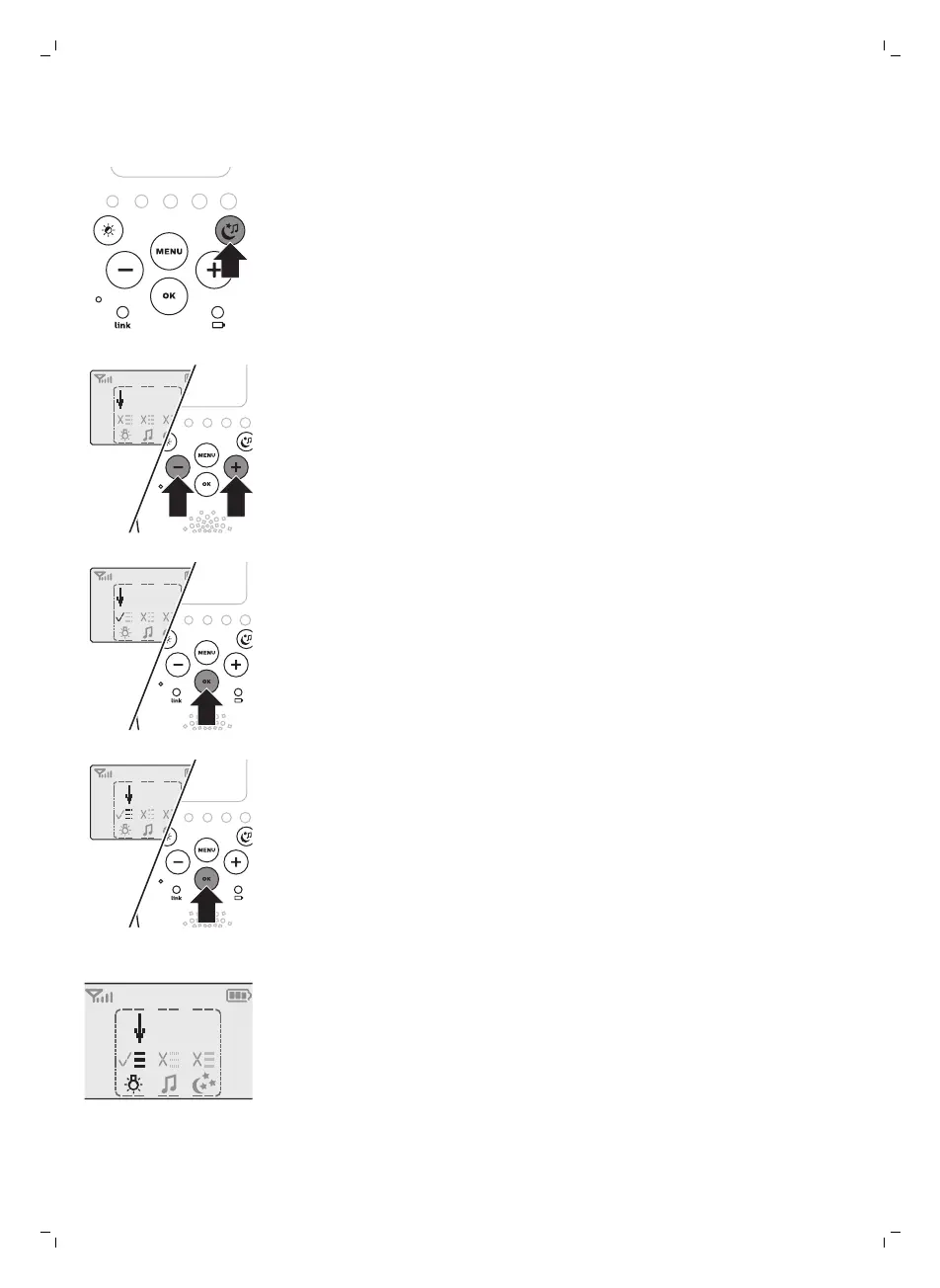 MENU

OK

link

MENU

OK

MENU

OK

link

MENU

OK

link