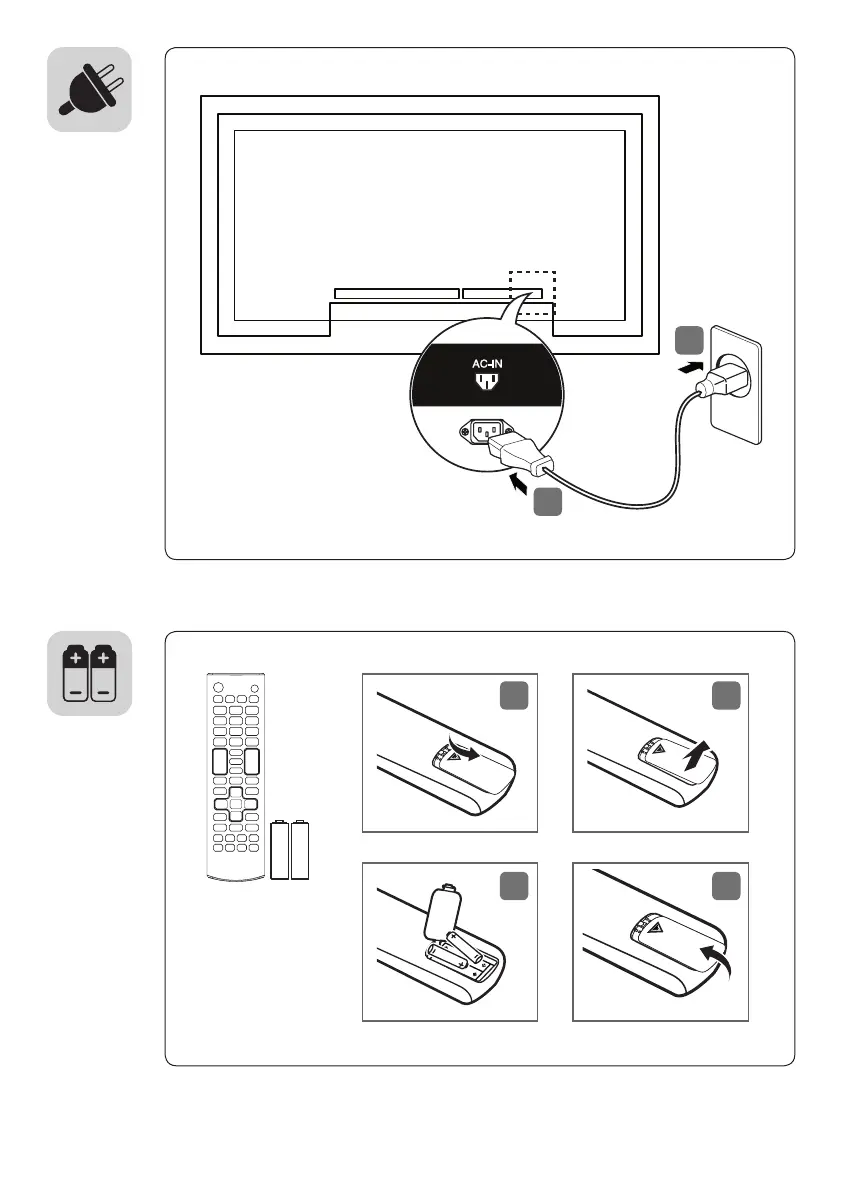 AC-IN