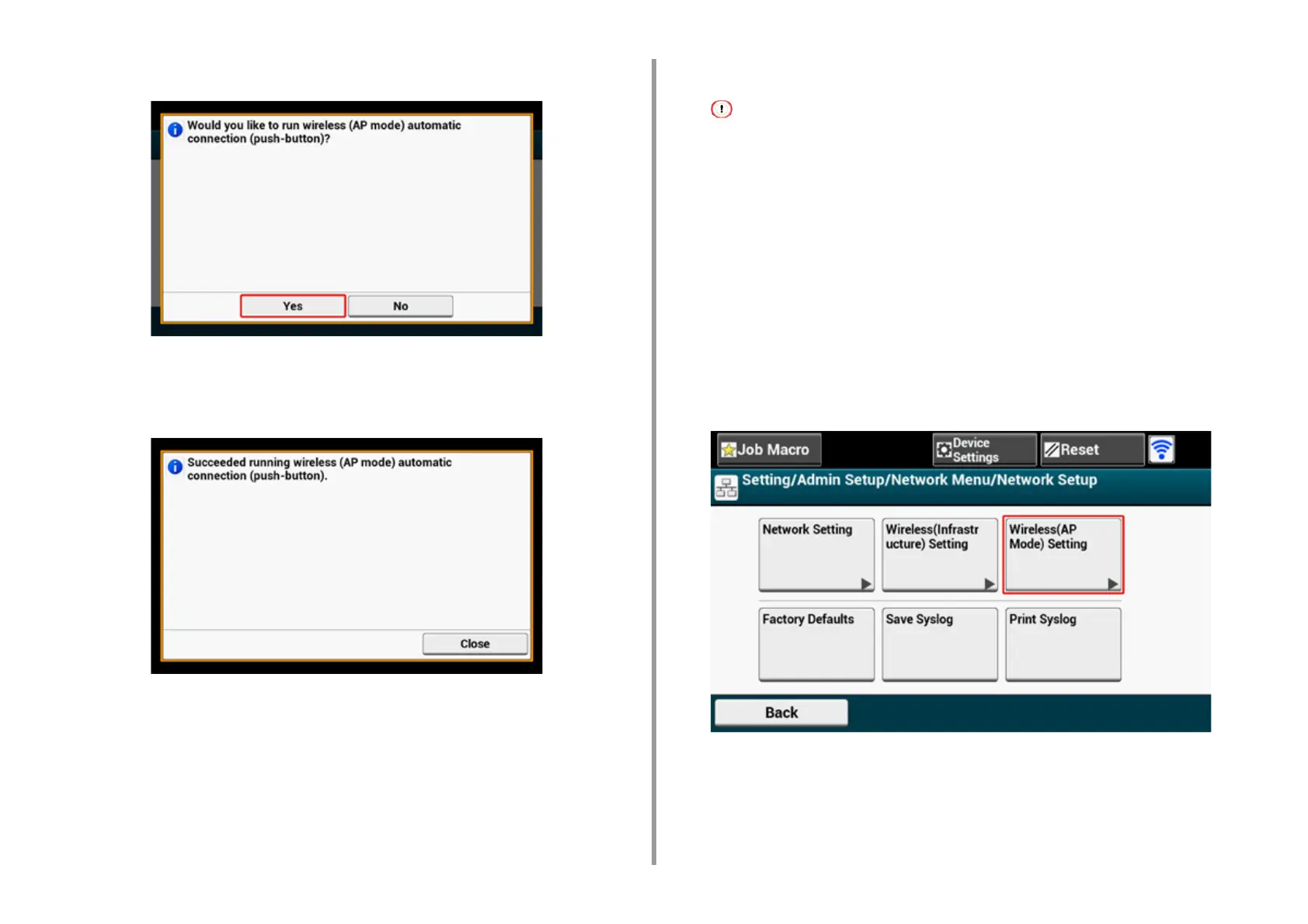 Would you like to run wireless (AP mode) automatic connection (push-button)?

Yes

No

Succeeded running wireless (AP mode) automatic connection (push-button).

Close

Job Macro

Device Settings

Reset

Setting/Admin Setup/Network Menu/Network Setup

Network Setting

Wireless(Infrastructure) Setting

Wireless(AP Mode) Setting

Factory Defaults

Save Syslog

Print Syslog

Back