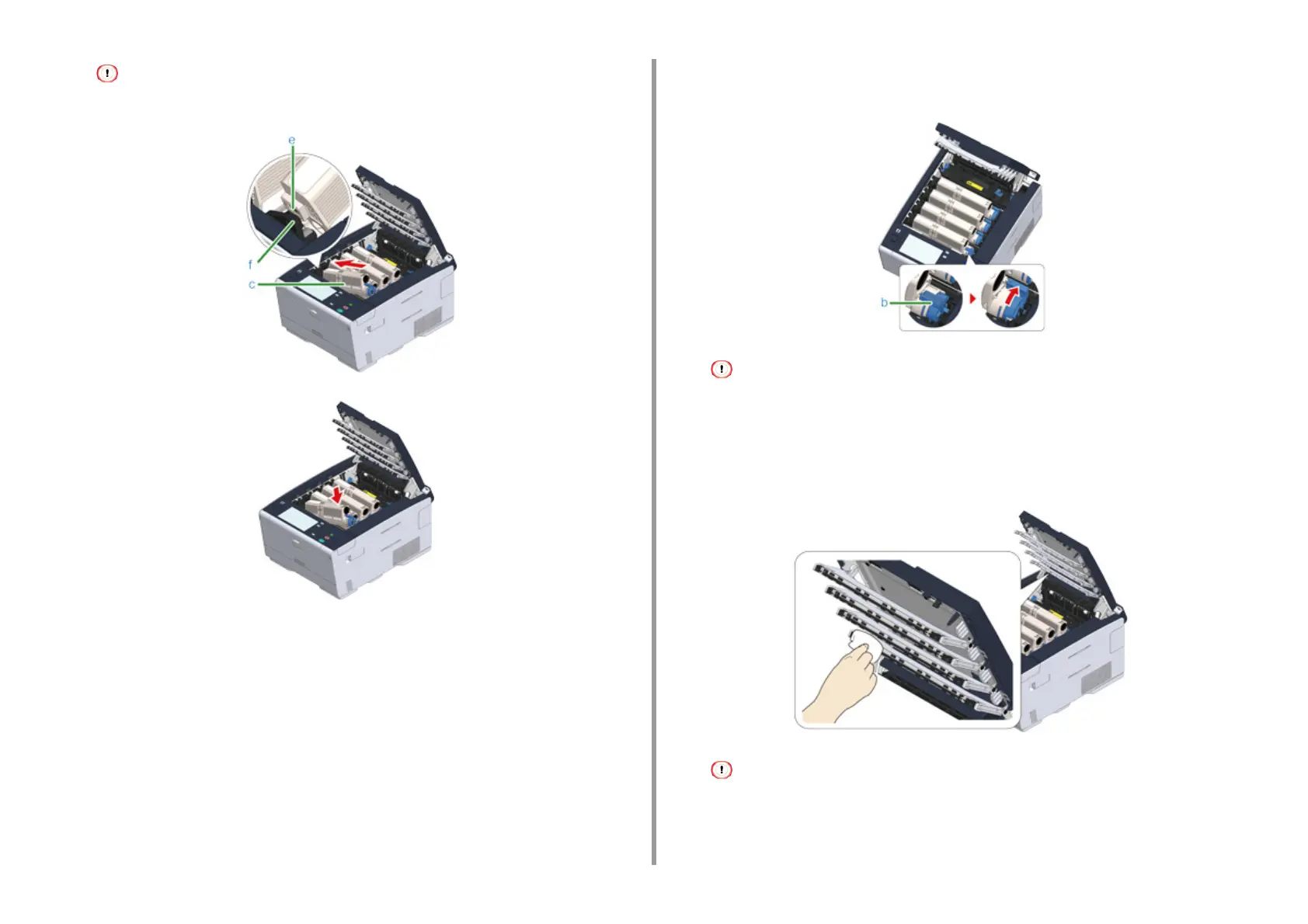 e

f

c

b