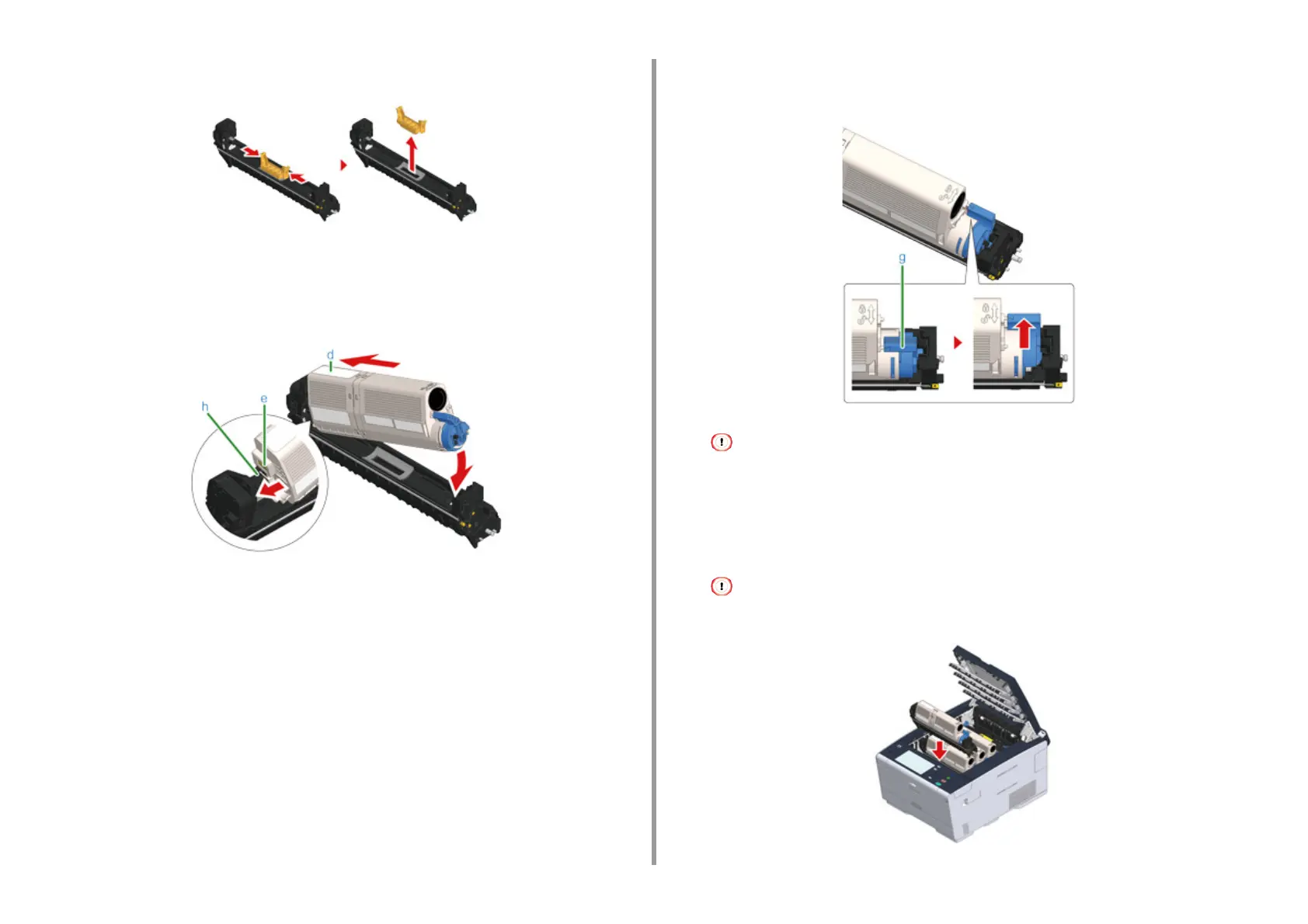 d

h

e

g