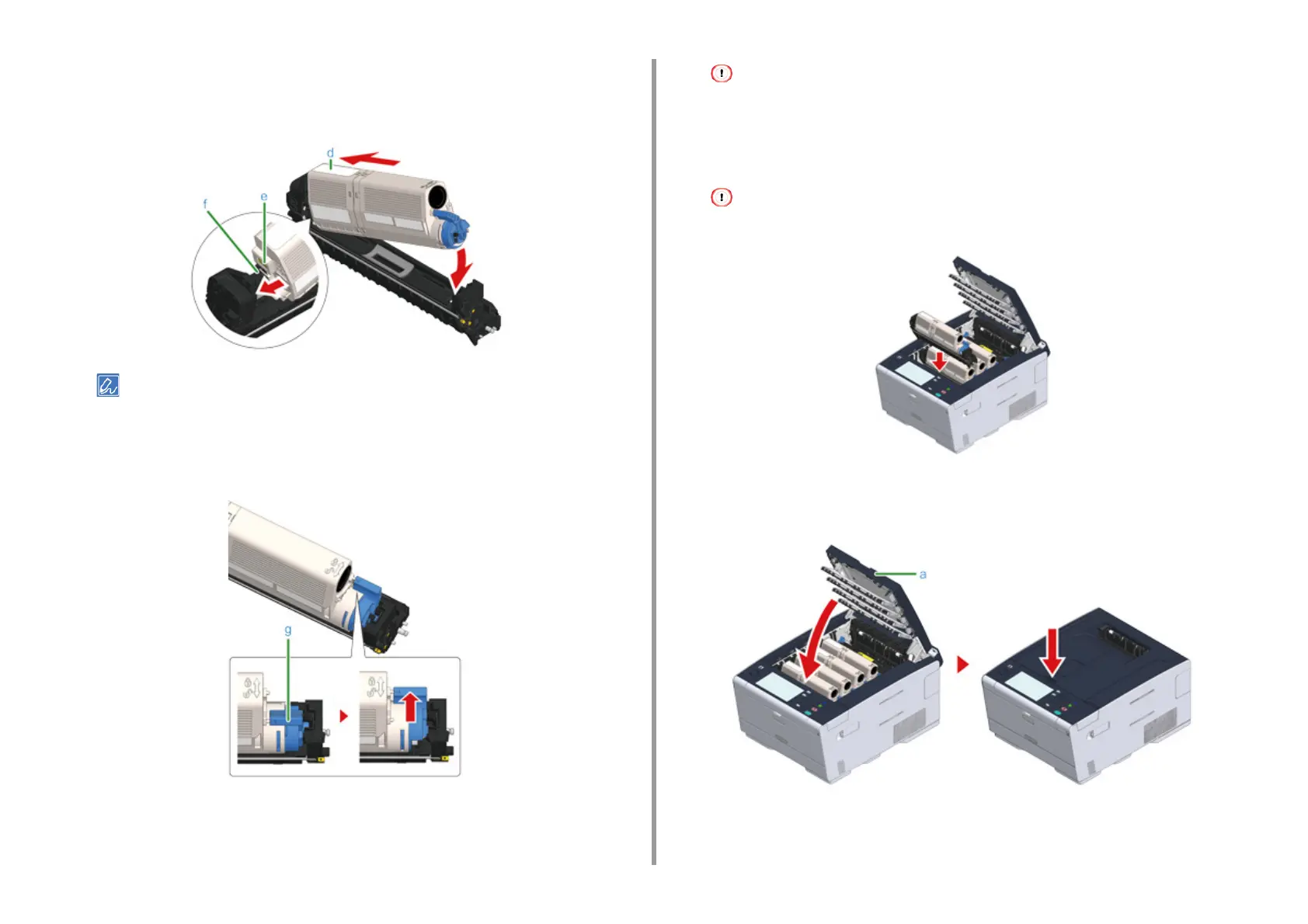 d

f

e

g

a