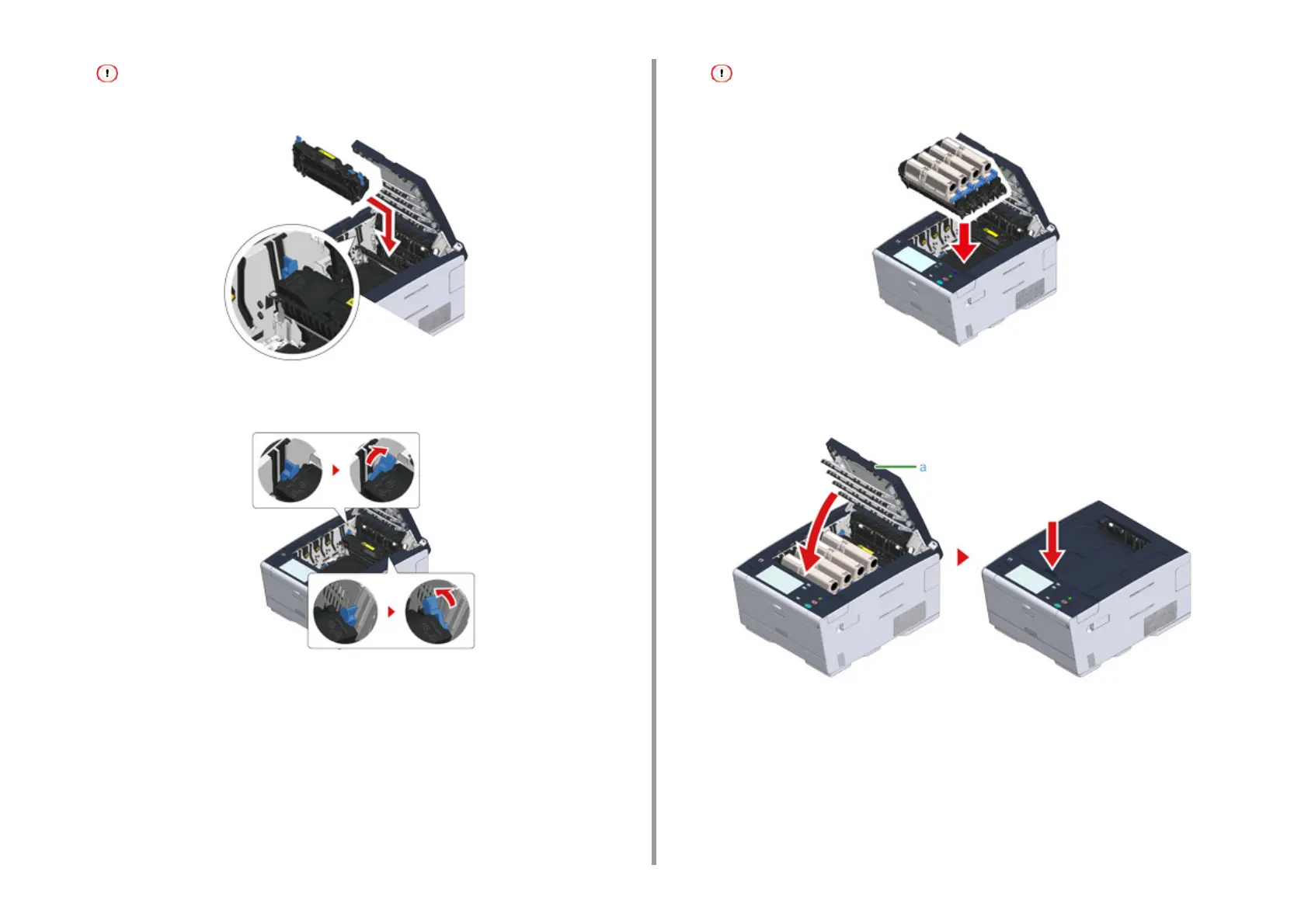 a