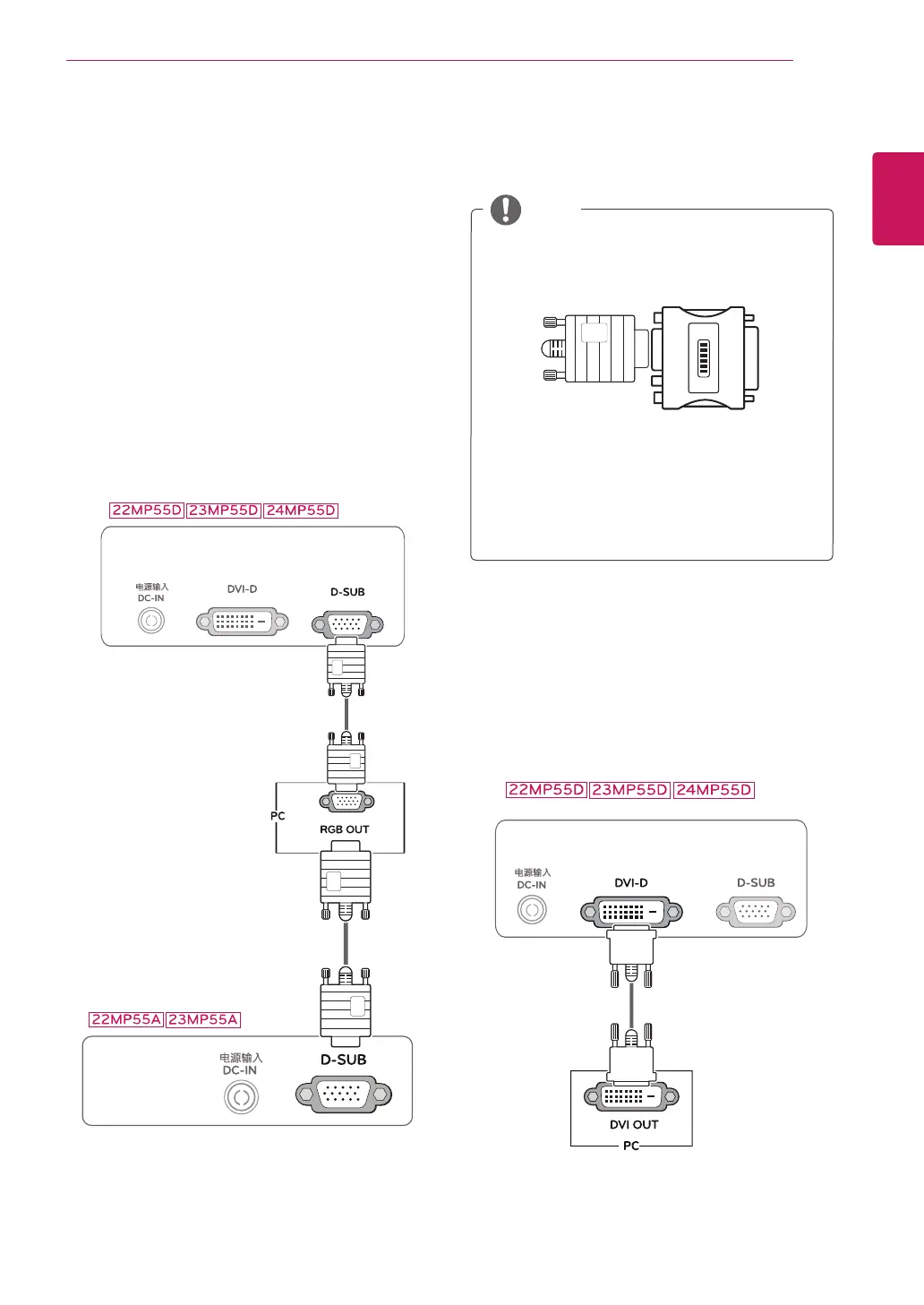 22MP55D 23MP55D 24MP55D

电源输入
DC-IN

DVI-D

D-SUB

PC

RGB OUT

22MP55A 23MP55A

电源输入
DC-IN

D-SUB

22MP55D 23MP55D 24MP55D

电源输入
DC-IN

DVI-D

D-SUB

DVI OUT

PC