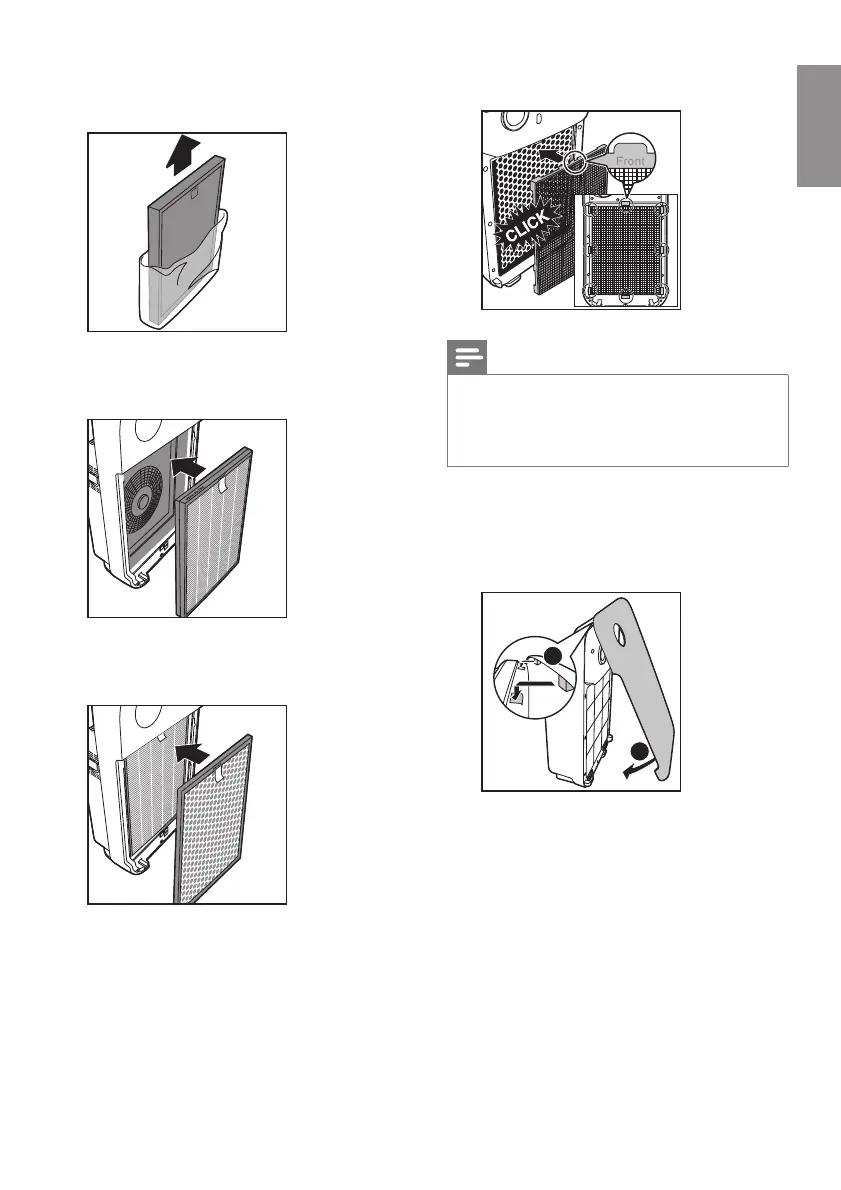 Front

CLICK