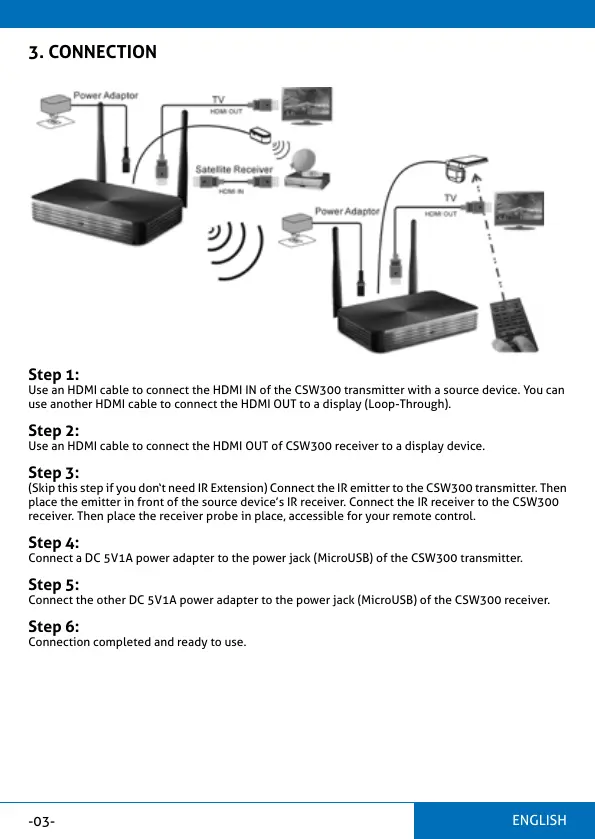 3. CONNECTION

Power Adaptor

TV

HDMI OUT

Satellite Receiver

HDMI IN

Power Adaptor

TV

HDMI OUT

Step 1:
Use an HDMI cable to connect the HDMI IN of the CSW300 transmitter with a source device. You can use another HDMI cable to connect the HDMI OUT to a display (Loop-Through).

Step 2:
Use an HDMI cable to connect the HDMI OUT of CSW300 receiver to a display device.

Step 3:
(Skip this step if you don't need IR Extension) Connect the IR emitter to the CSW300 transmitter. Then place the emitter in front of the source device's IR receiver. Connect the IR receiver to the CSW300 receiver. Then place the receiver probe in place, accessible for your remote control.

Step 4:
Connect a DC 5V1A power adapter to the power jack (MicroUSB) of the CSW300 transmitter.

Step 5:
Connect the other DC 5V1A power adapter to the power jack (MicroUSB) of the CSW300 receiver.

Step 6:
Connection completed and ready to use.

-03-

ENGLISH