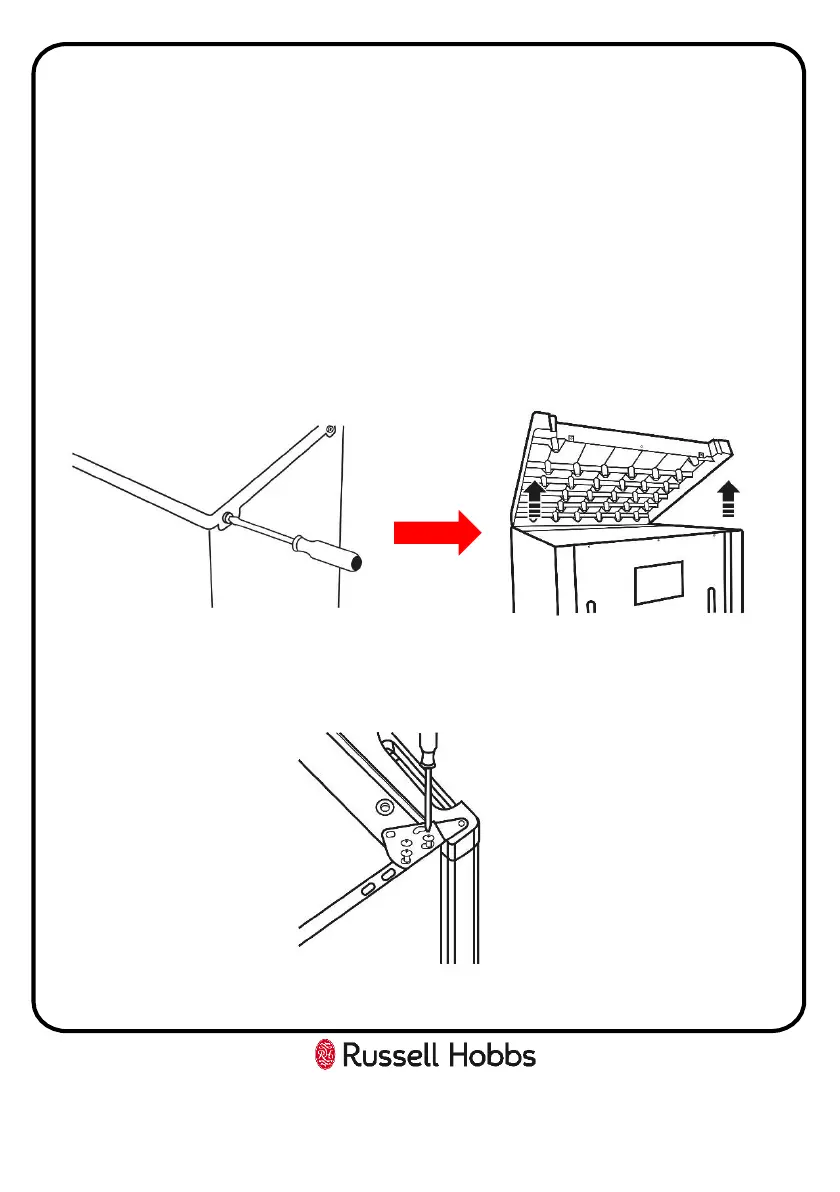 Russell Hobbs