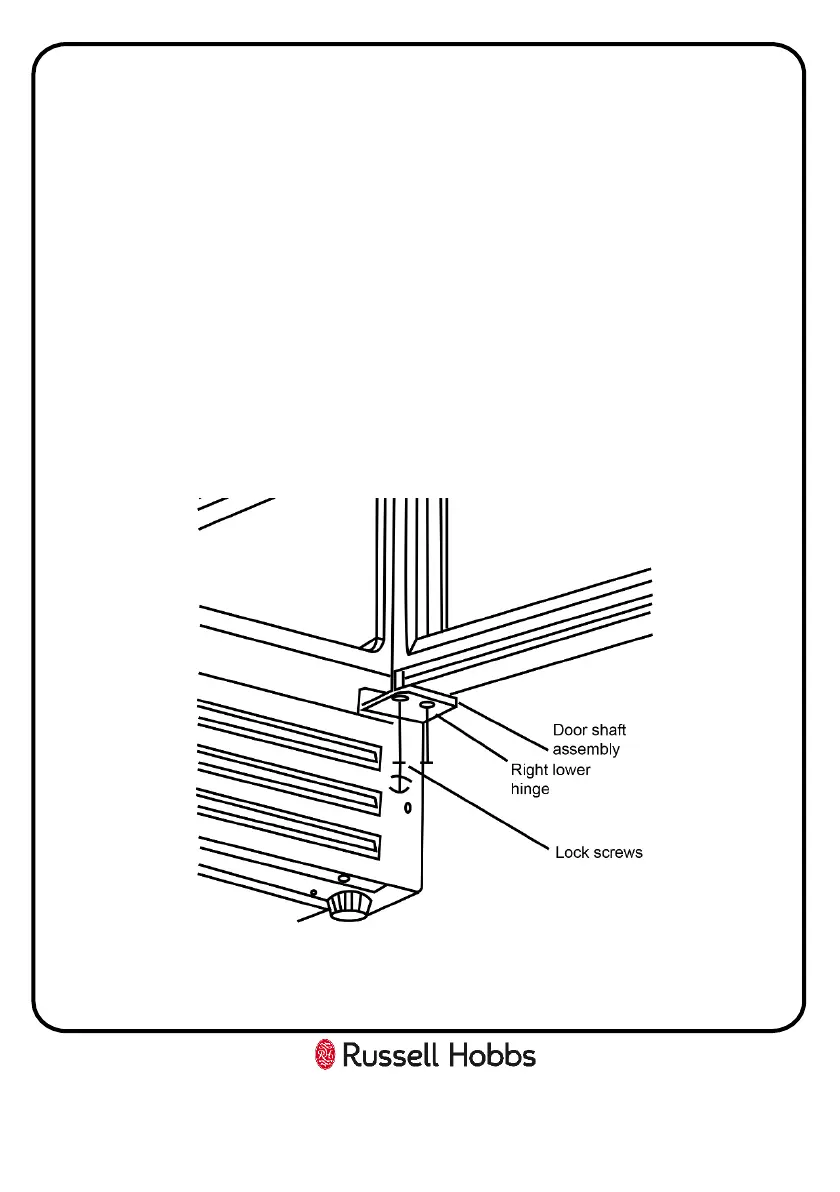 Door shaft assembly

Right lower hinge

Lock screws

Russell Hobbs