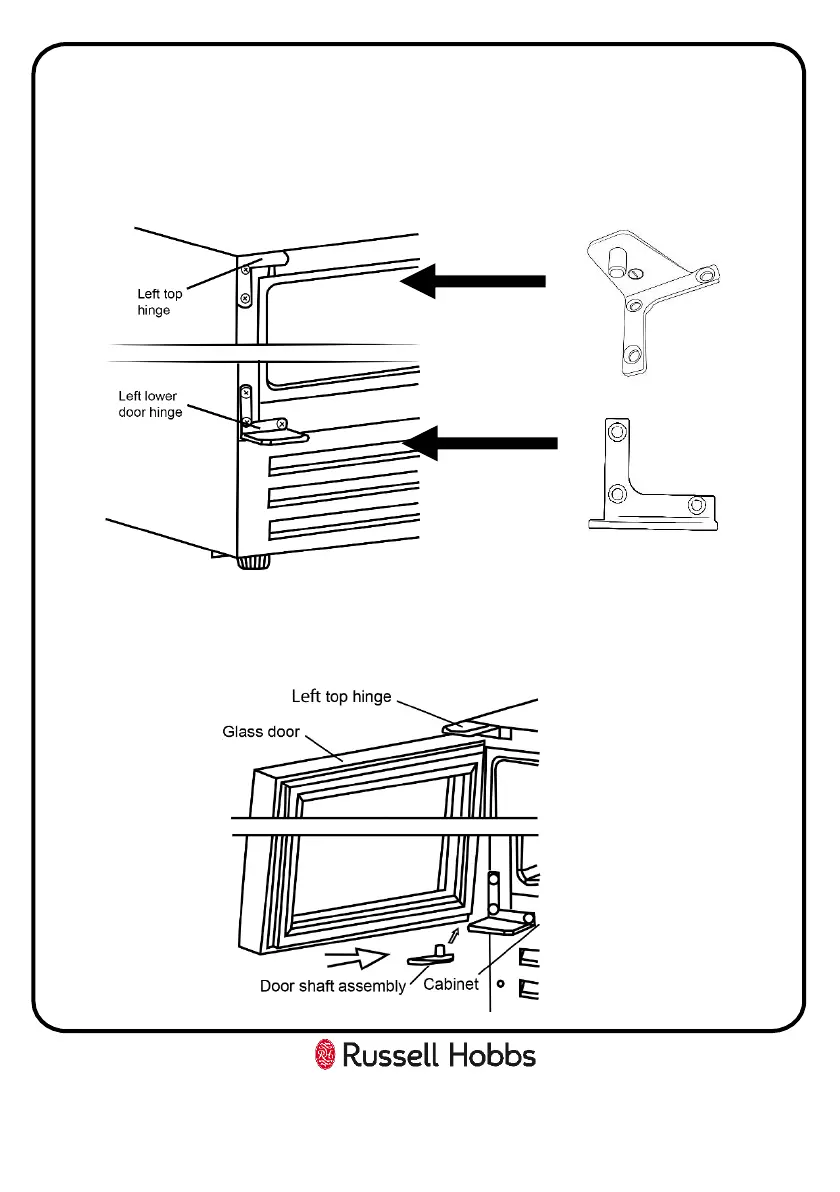 Left top hinge

Left lower door hinge

Left top hinge

Glass door

Door shaft assembly

Cabinet

Russell Hobbs