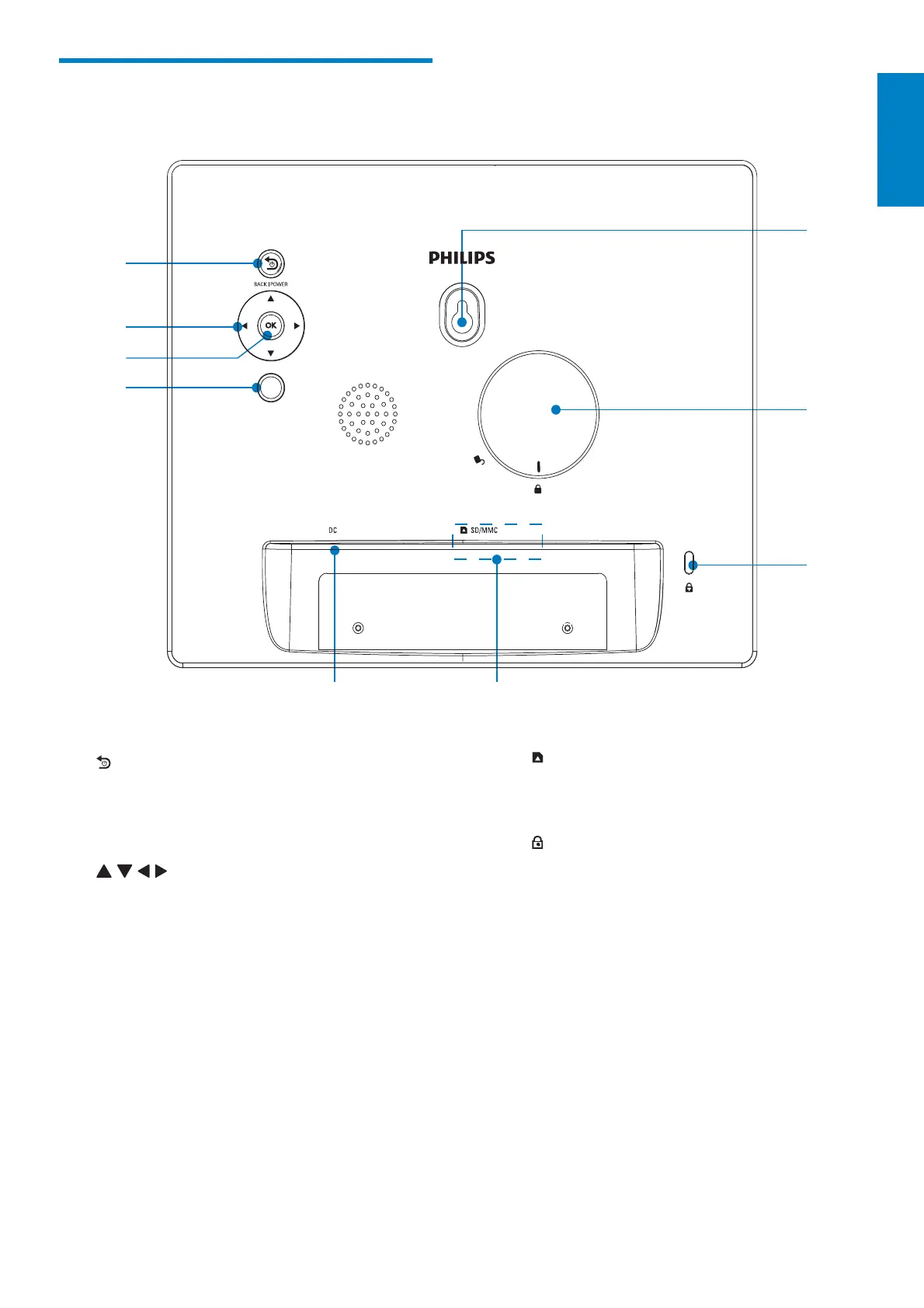 PHILIPS

BACK | POWER

OK

DC

SD/MMC