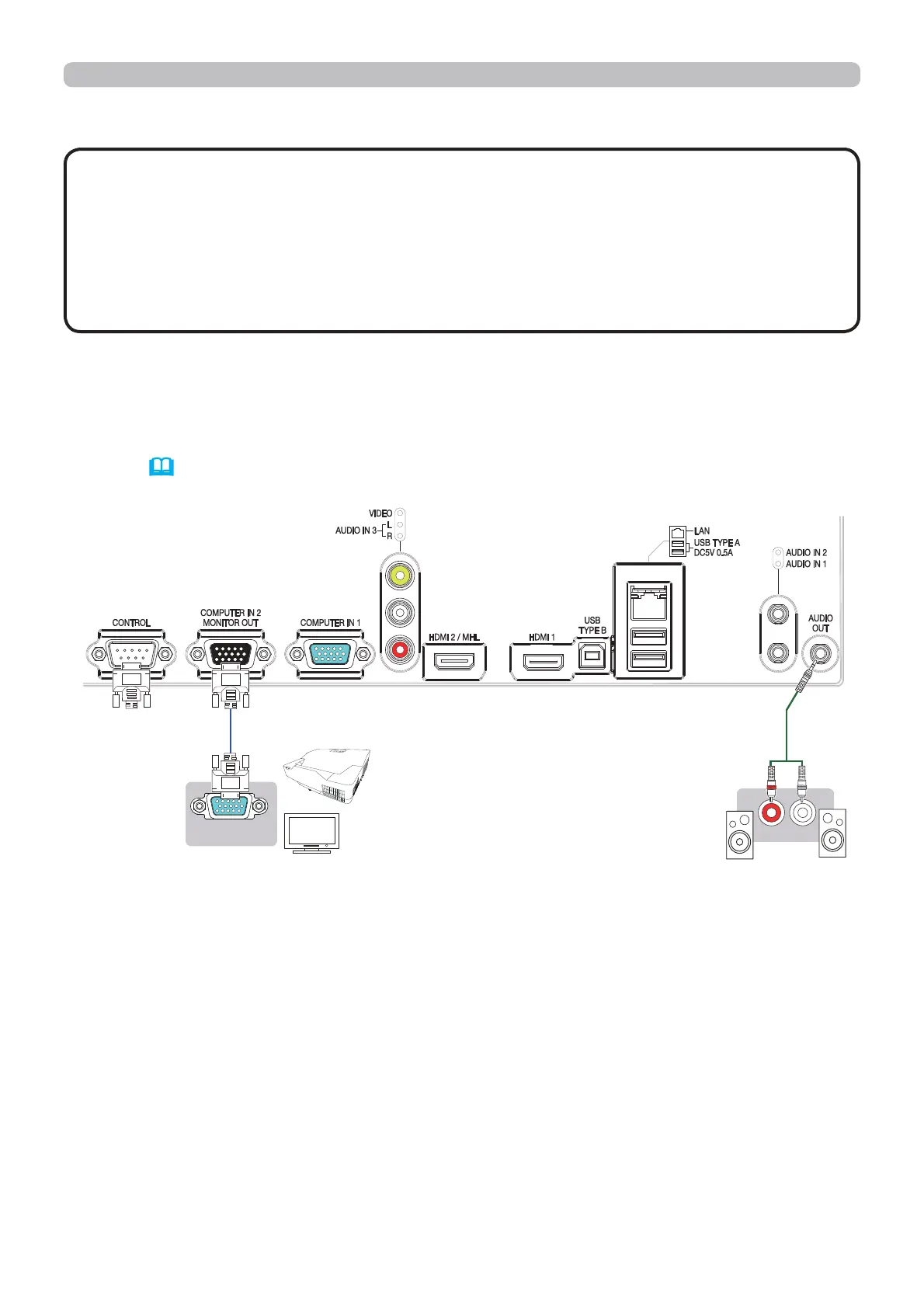 VIDEO
AUDIO IN 3 L R
LAN
USB TYPE A
DC5V 0.5A
AUDIO IN 2
AUDIO IN 1
CONTROL
COMPUTER IN 2
MONITOR OUT
COMPUTER IN 1
HDMI 2 / MHL
HDMI 1
USB
TYPE B
AUDIO
OUT