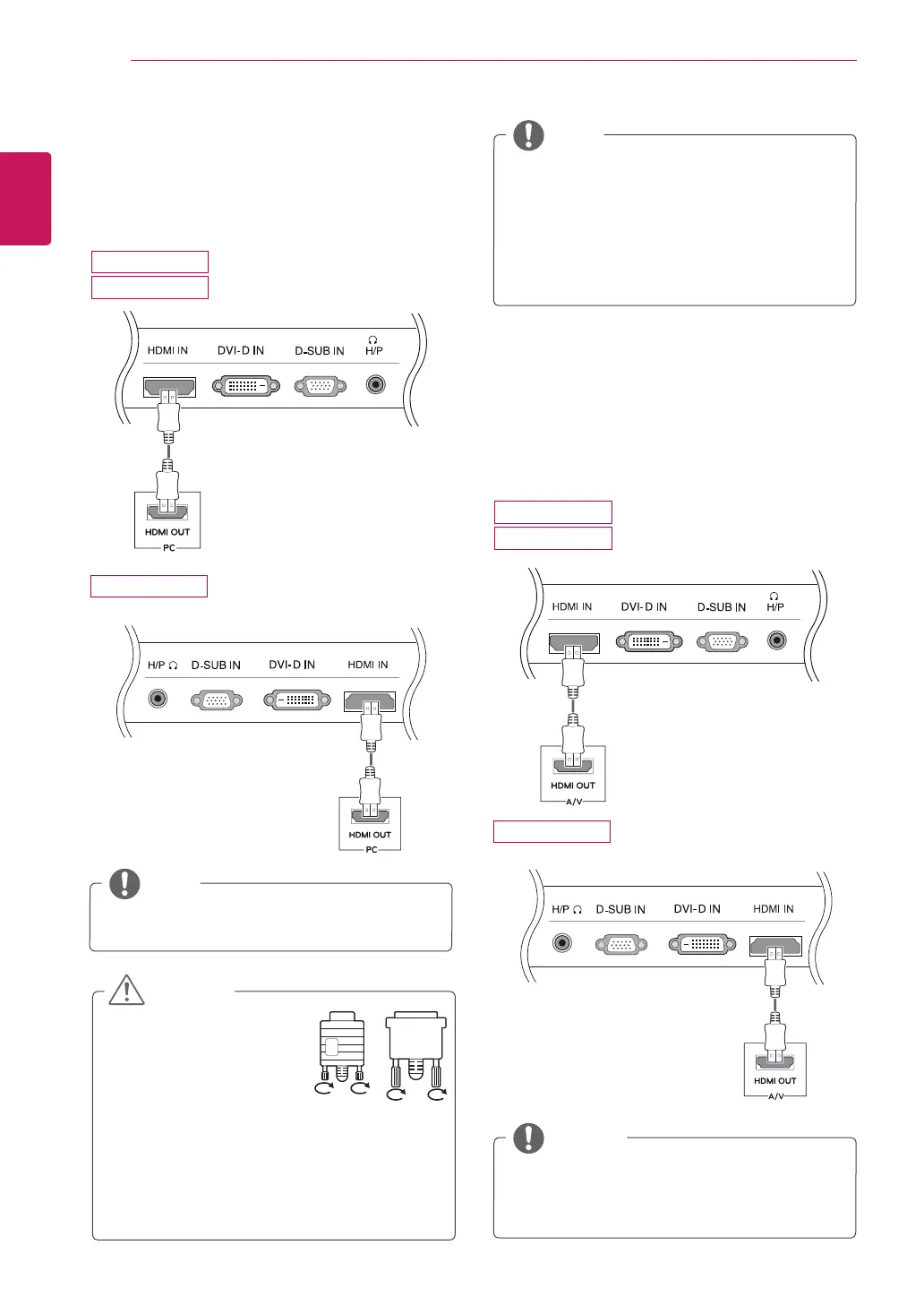 HDMI IN DVI-D IN D-SUB IN H/P

HDMI OUT
PC

H/P D-SUB IN DVI-D IN HDMI IN

HDMI OUT
PC

HDMI IN DVI-D IN D-SUB IN H/P

HDMI OUT
A/V

H/P D-SUB IN DVI-D IN HDMI IN

HDMI OUT
A/V