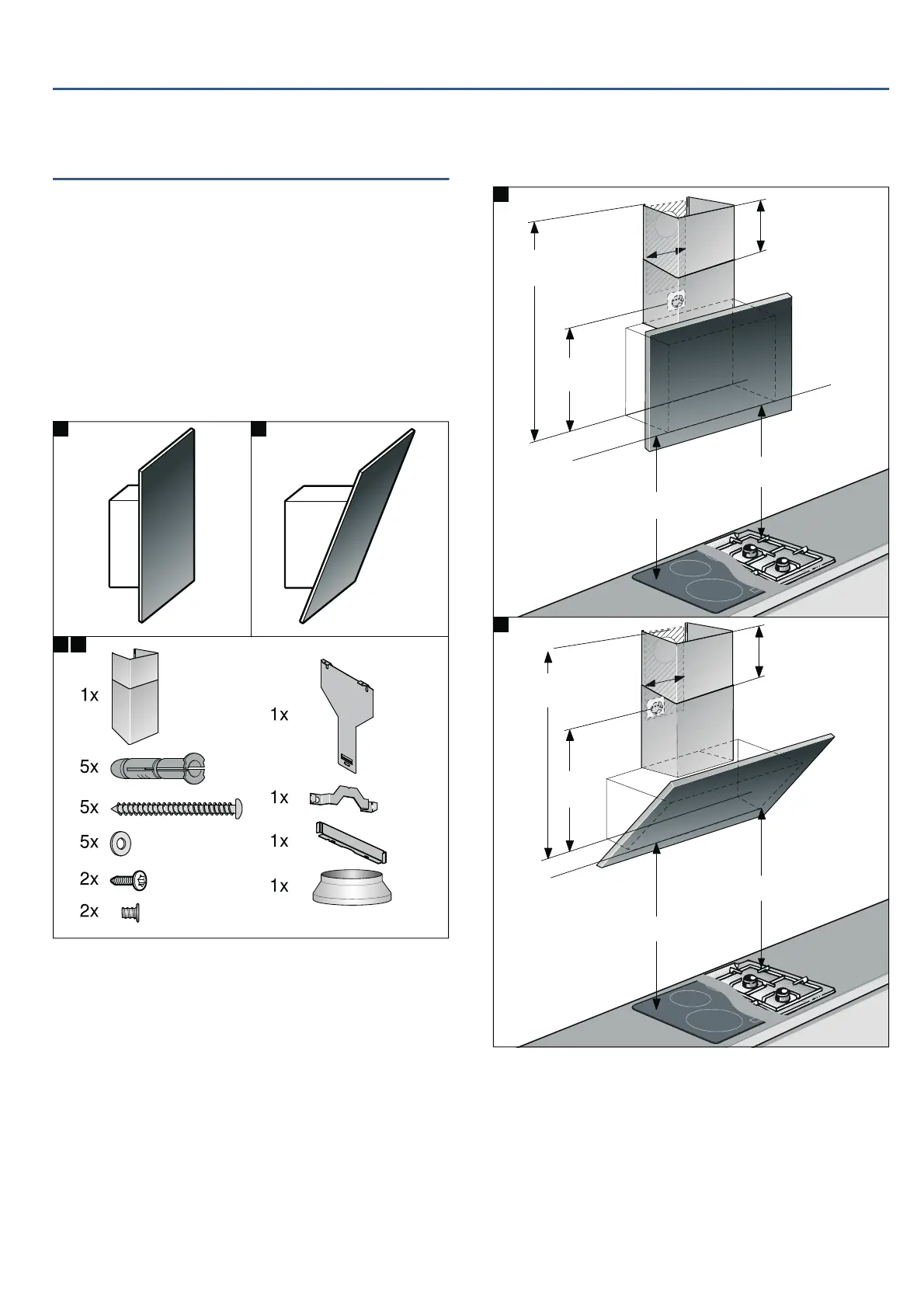 1x

5x

5x

5x

2x

2x

1x

1x

1x

1x