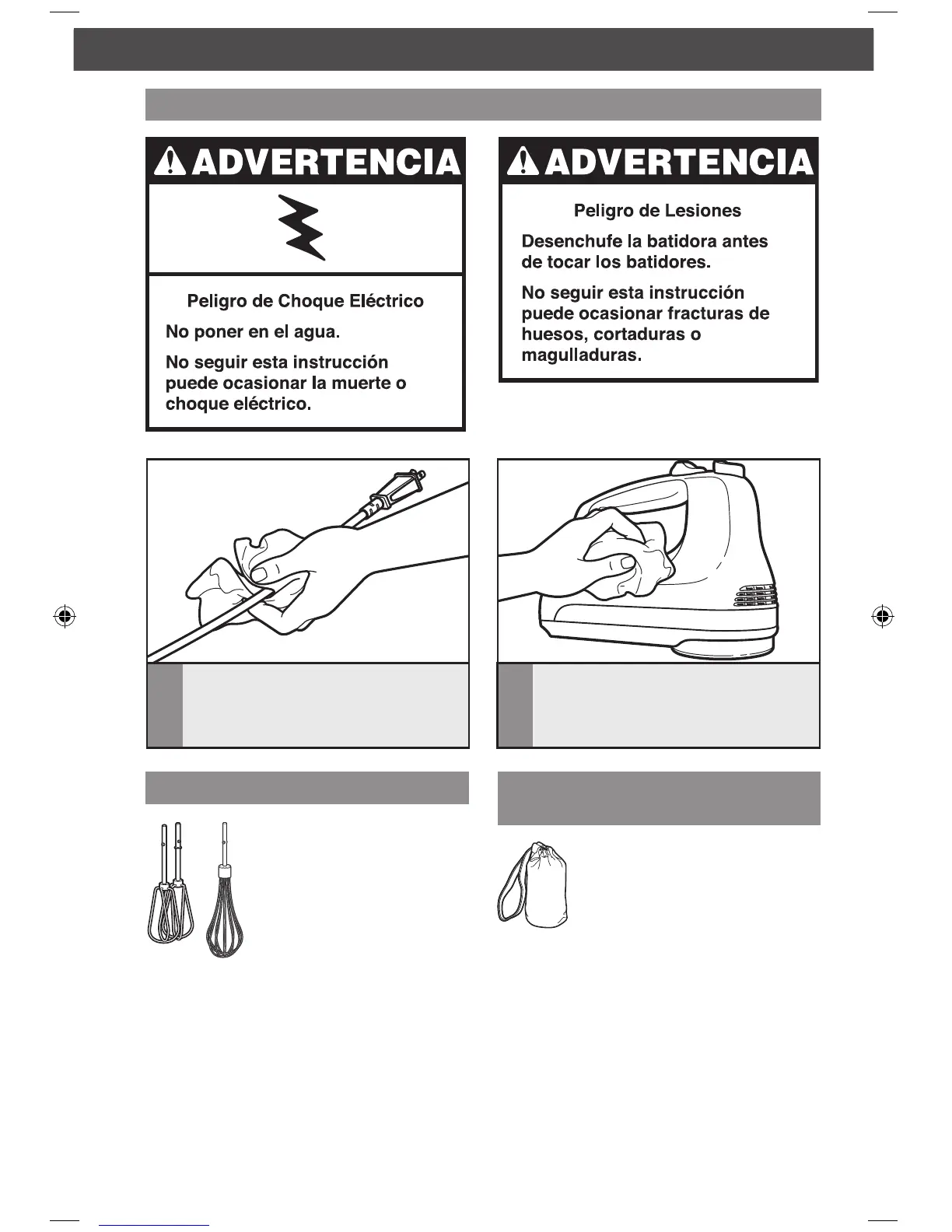 ADVERTENCIA

Peligro de Choque Eléctrico

No poner en el agua.

No seguir esta instrucción puede ocasionar la muerte o choque eléctrico.

ADVERTENCIA

Peligro de Lesiones

Desenchufe la batidora antes de tocar los batidores.

No seguir esta instrucción puede ocasionar fracturas de huesos, cortaduras o magulladuras.