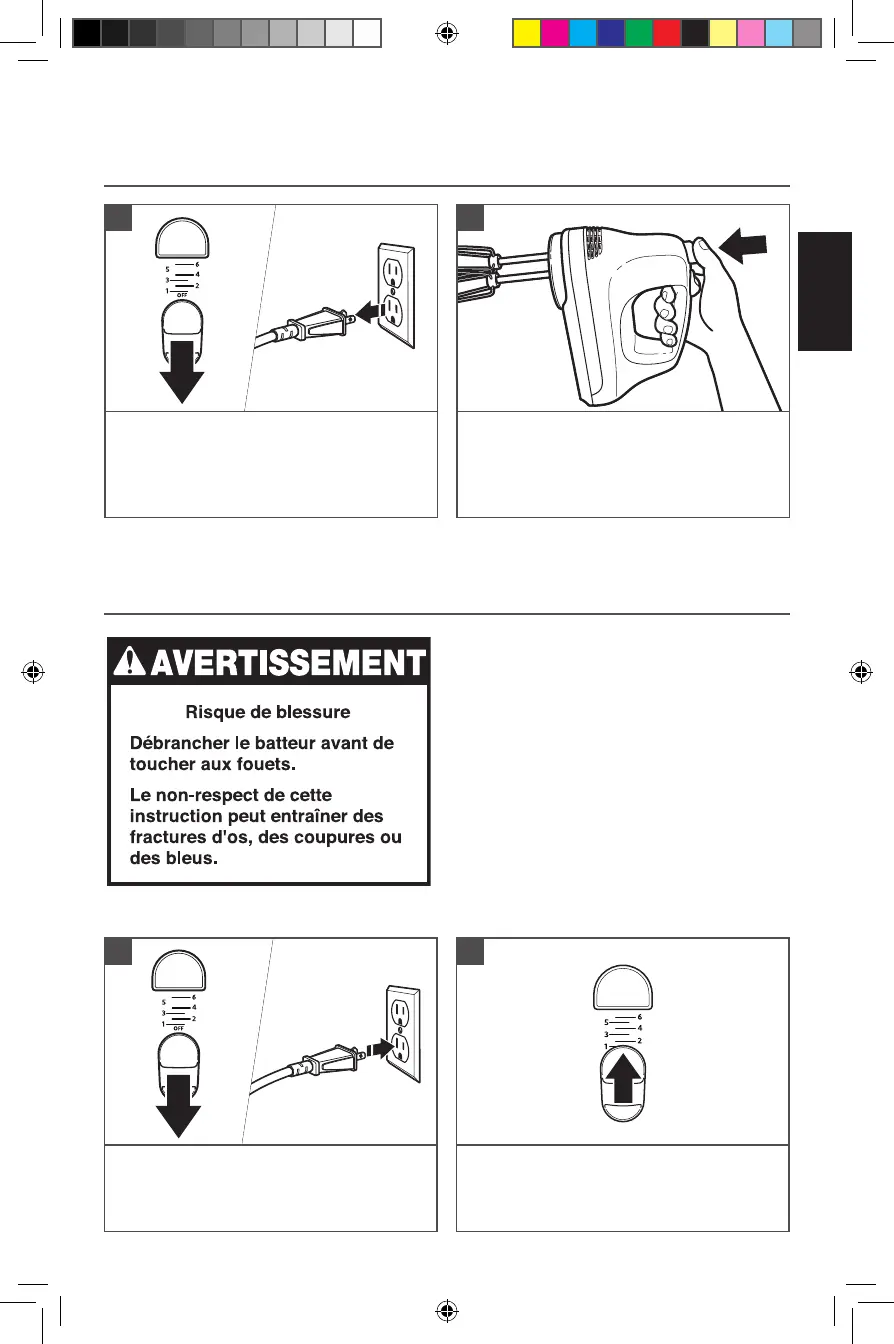 5
6
3
4
1
2
OFF

AVERTISSEMENT

Risque de blessure

Débrancher le batteur avant de toucher aux fouets.

Le non-respect de cette instruction peut entraîner des fractures d'os, des coupures ou des bleus.

5
6
3
4
1
2
OFF

5
6
3
4
1
2