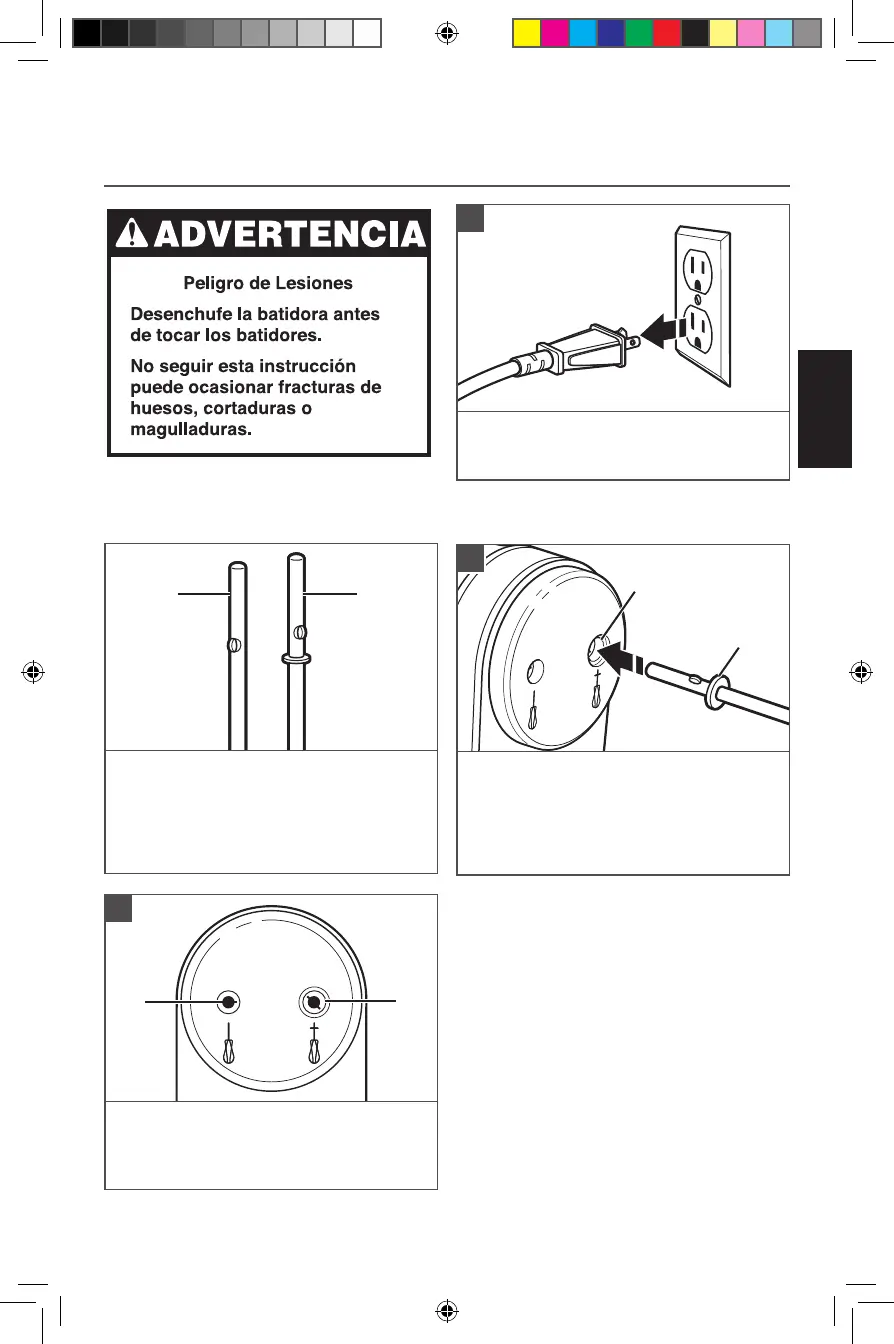 ADVERTENCIA

Peligro de Lesiones

Desenchufe la batidora antes de tocar los batidores.

No seguir esta instrucción puede ocasionar fracturas de huesos, cortaduras o magulladuras.