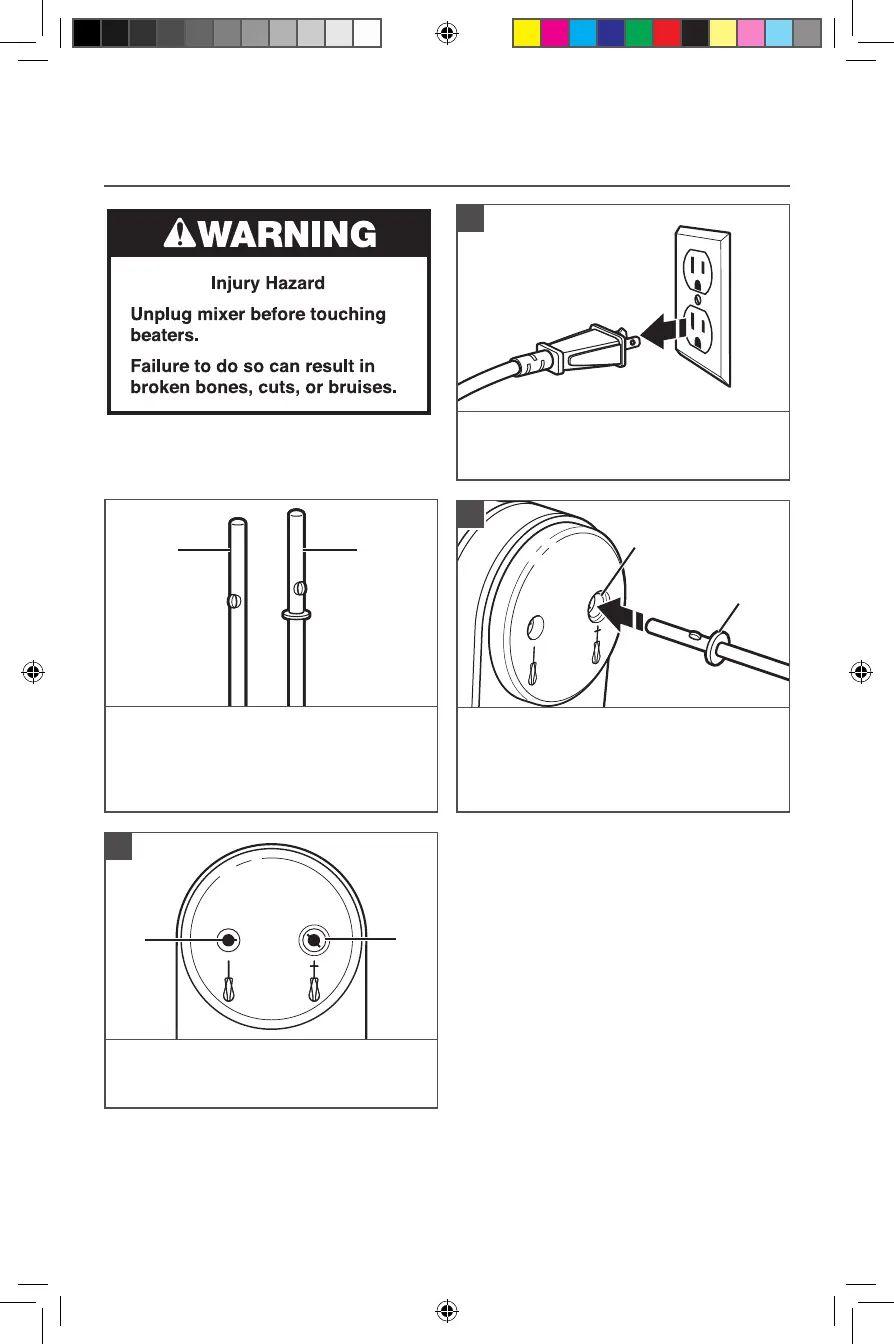 WARNING

Injury Hazard

Unplug mixer before touching beaters.

Failure to do so can result in broken bones, cuts, or bruises.