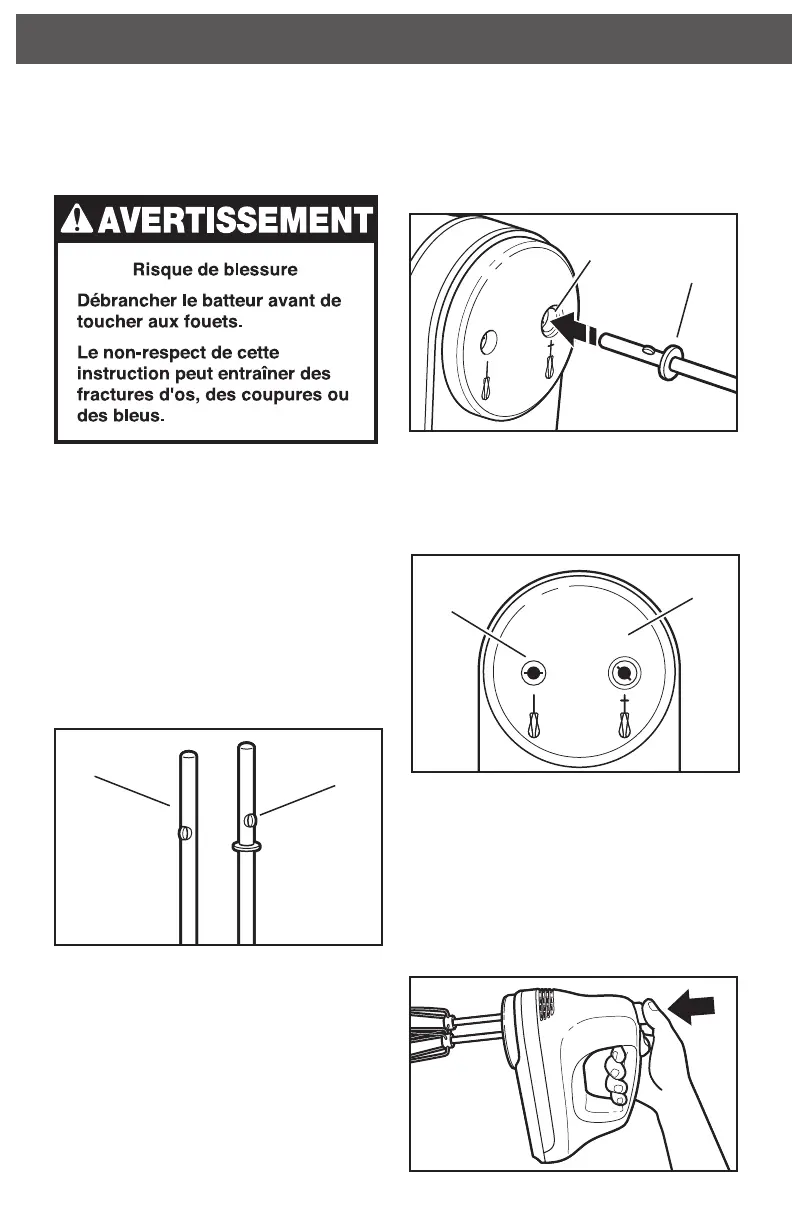 AVERTISSEMENT

Risque de blessure

Débrancher le batteur avant de toucher aux fouets.

Le non-respect de cette instruction peut entraîner des fractures d'os, des coupures ou des bleus.