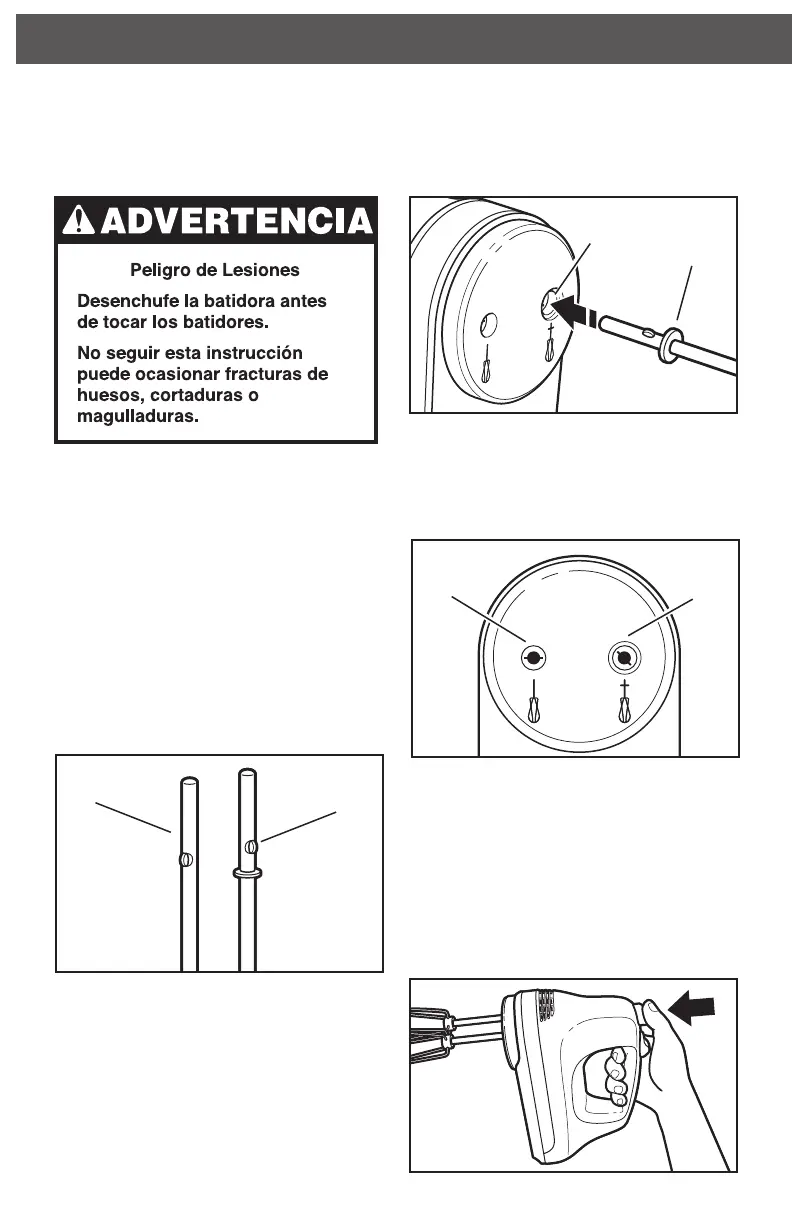 ADVERTENCIA

Peligro de Lesiones

Desenchufe la batidora antes de tocar los batidores.

No seguir esta instrucción puede ocasionar fracturas de huesos, cortaduras o magulladuras.