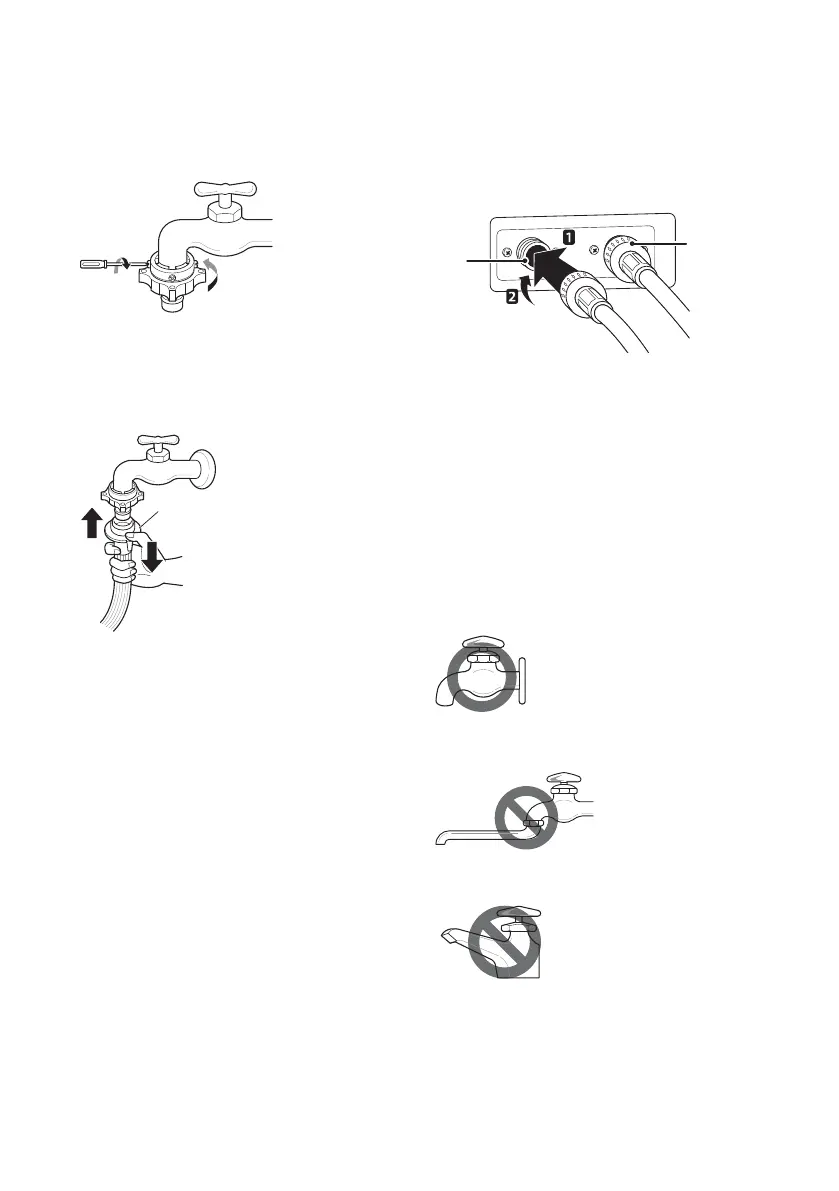 1

2