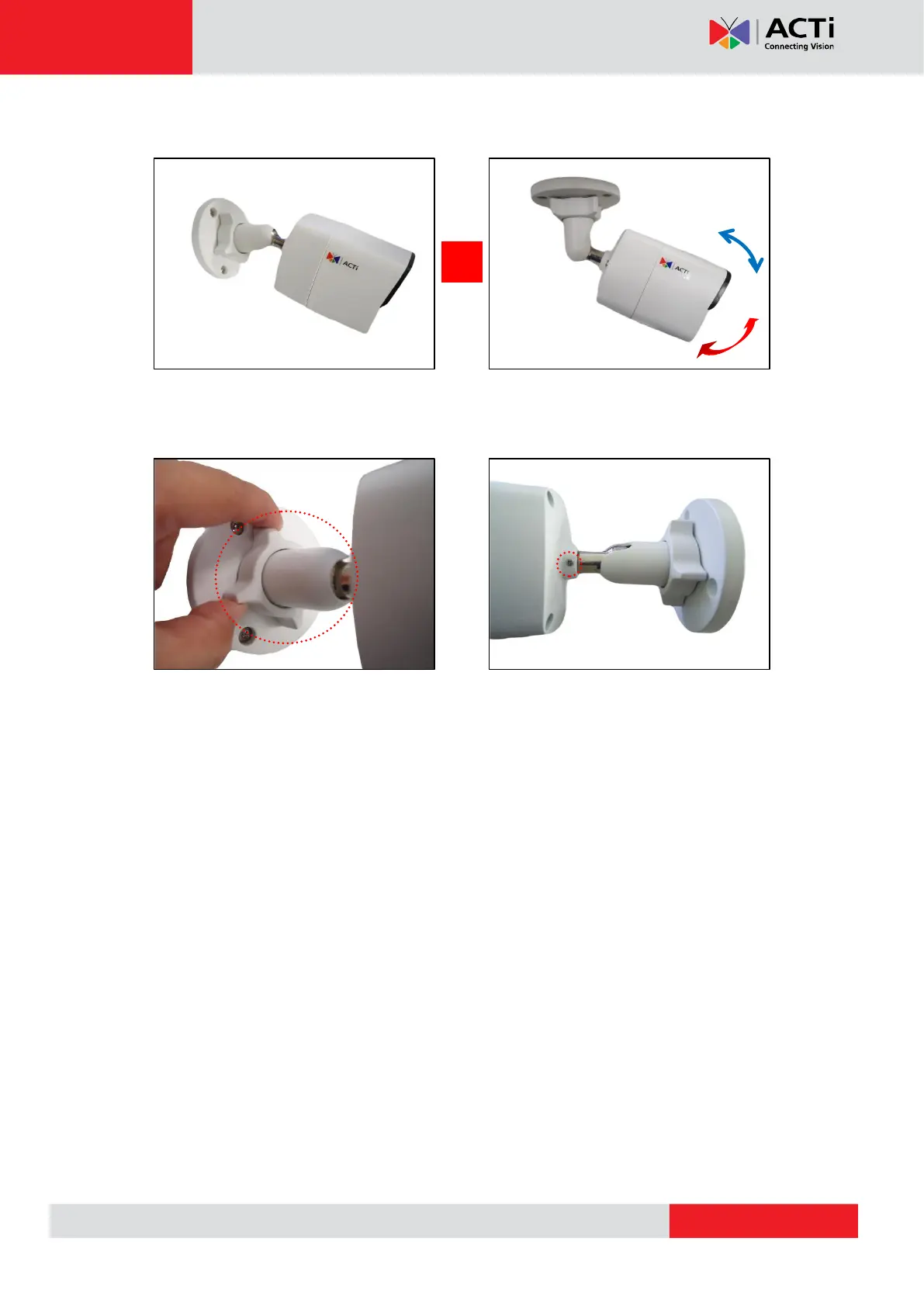 ACTi
Connecting Vision

ACTi

ACTi