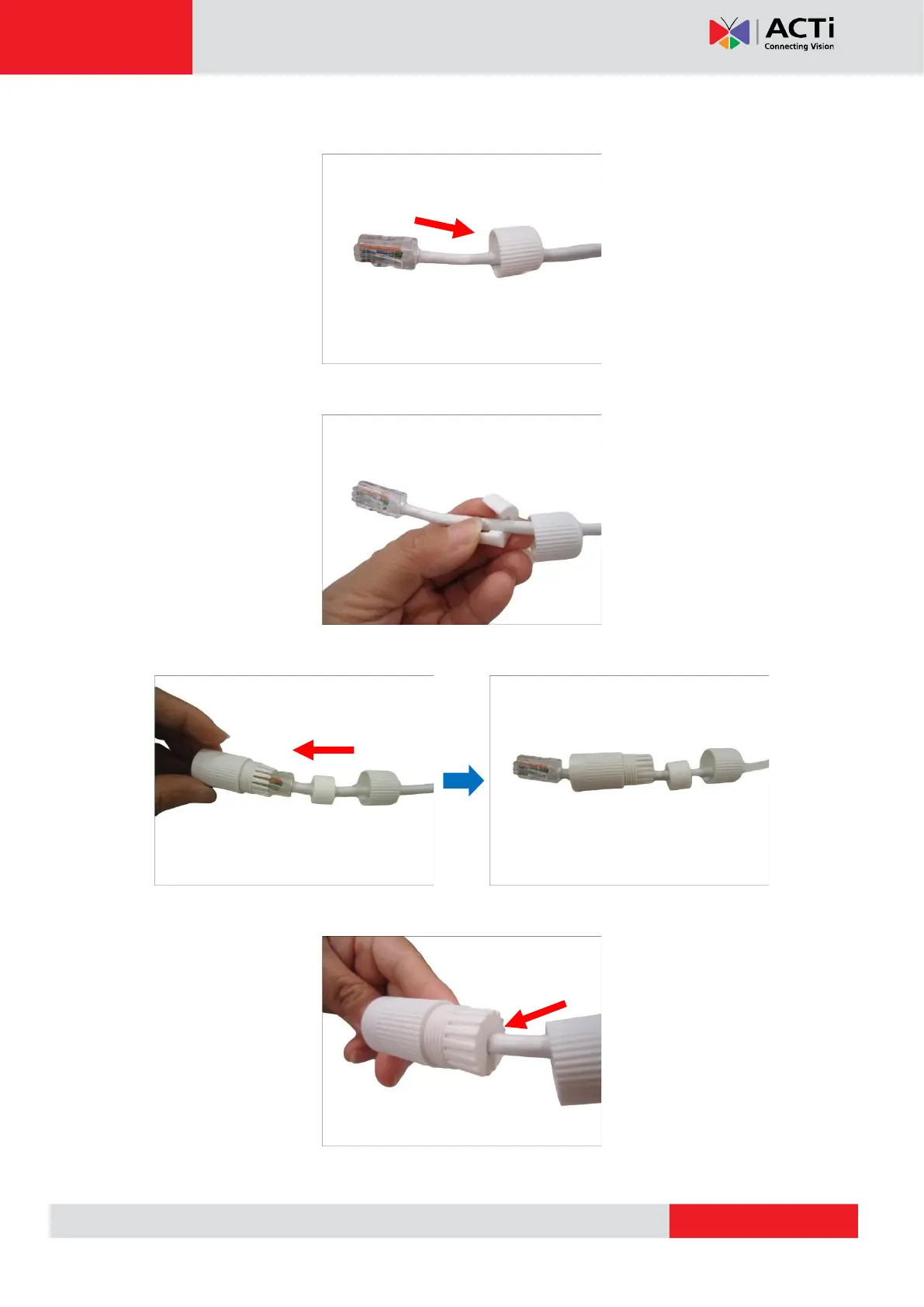 ACTi
Connecting Vision