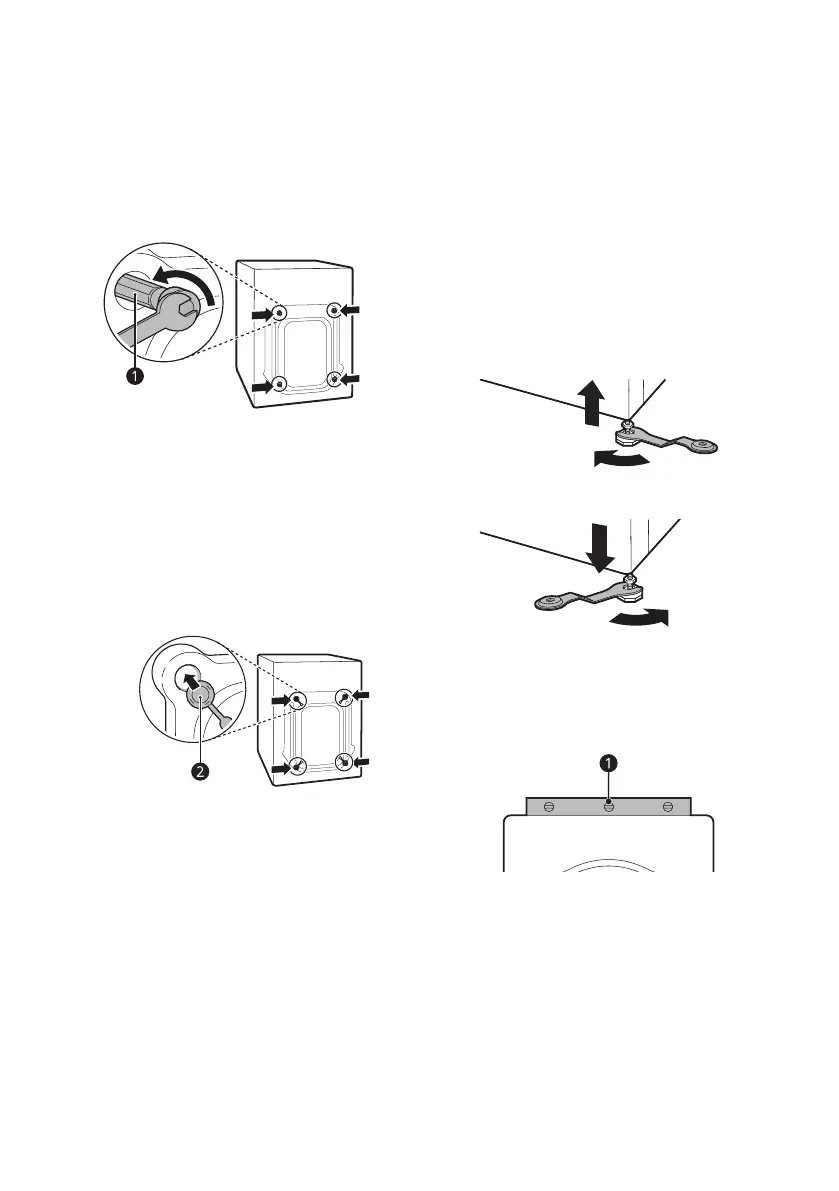 1

2

1