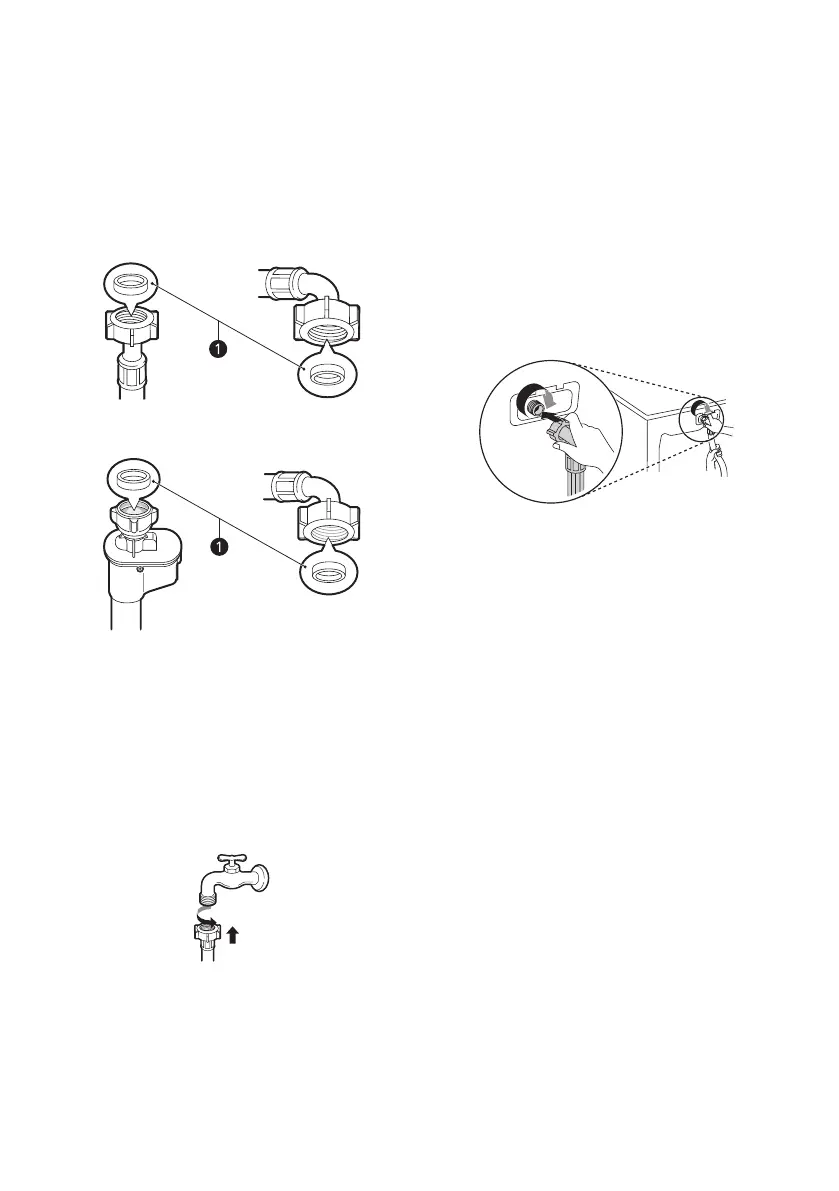 1

1