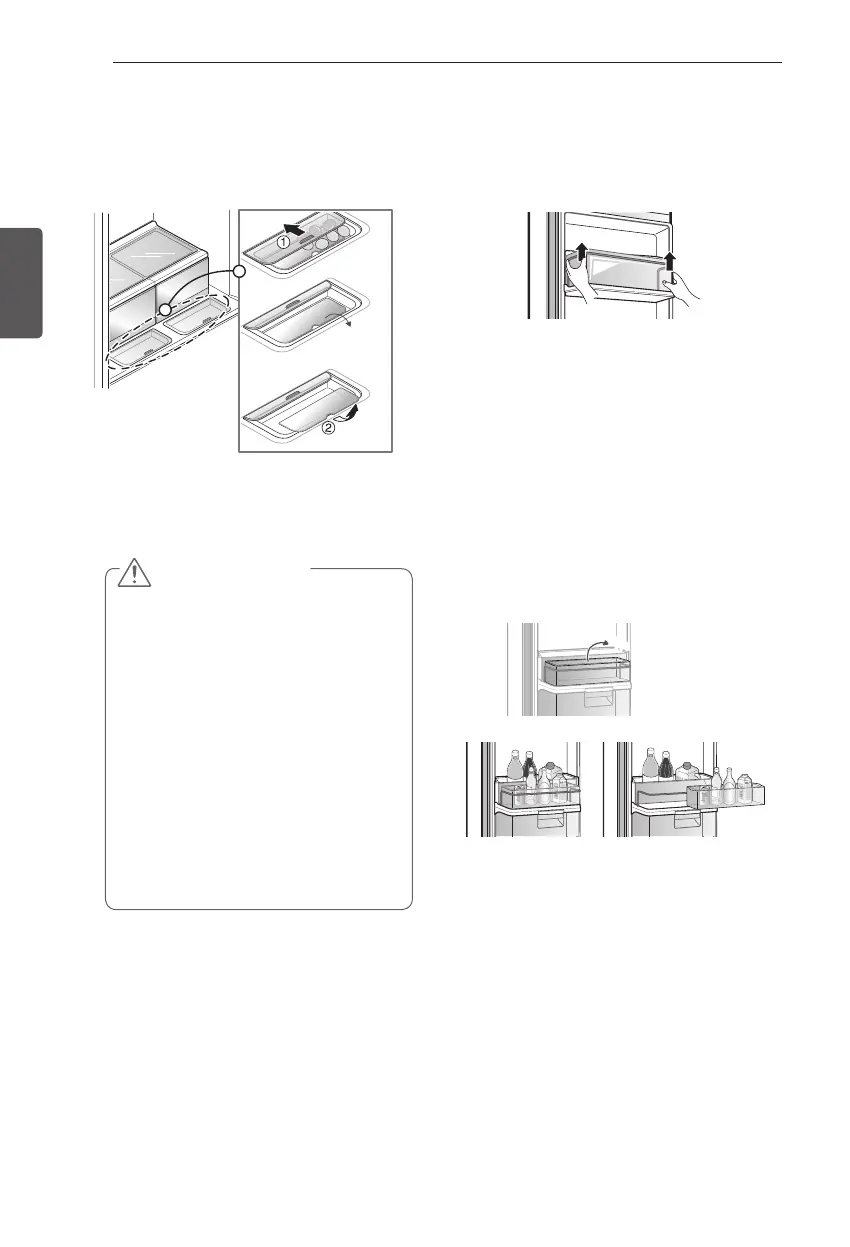 ①

②