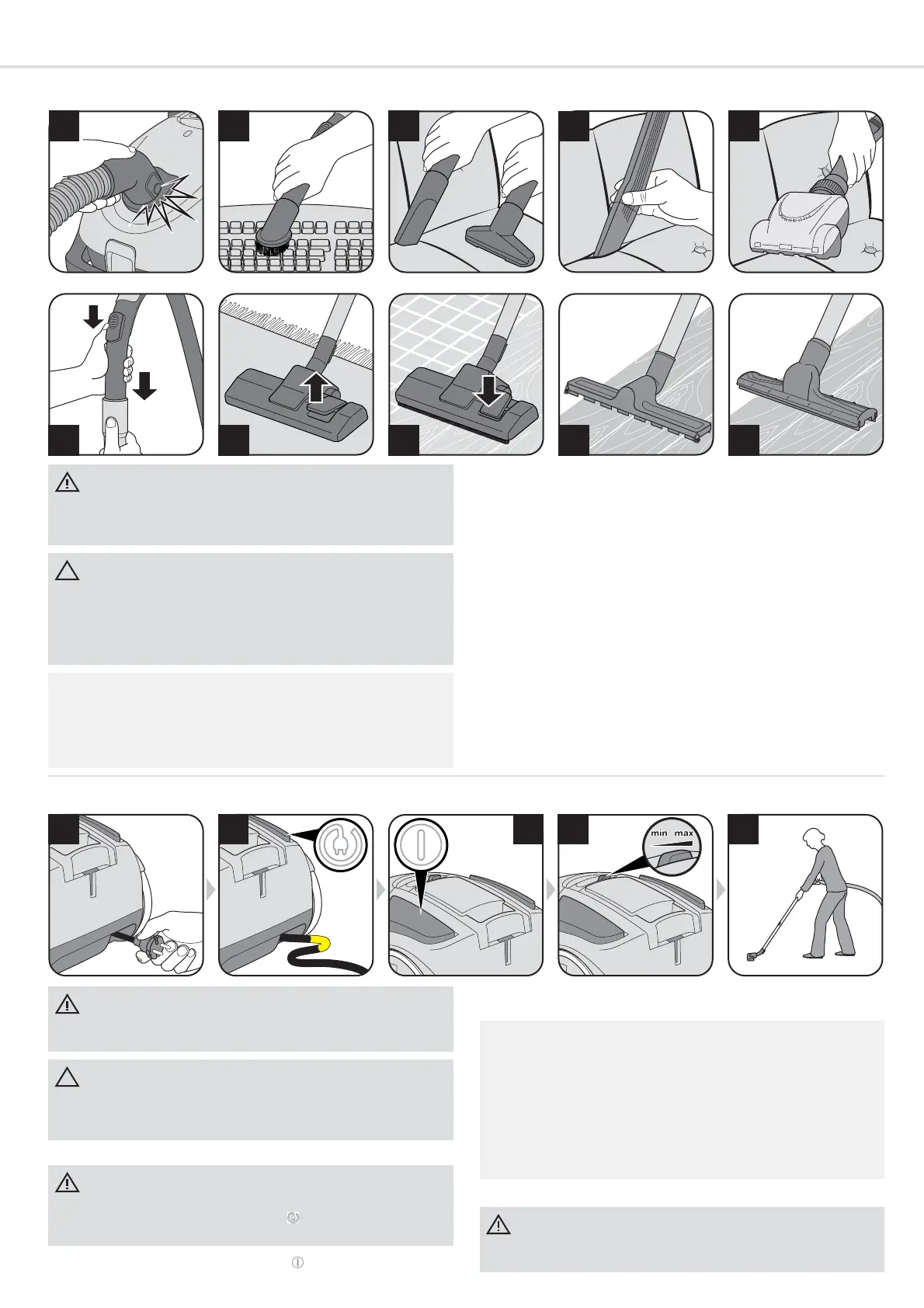 min max