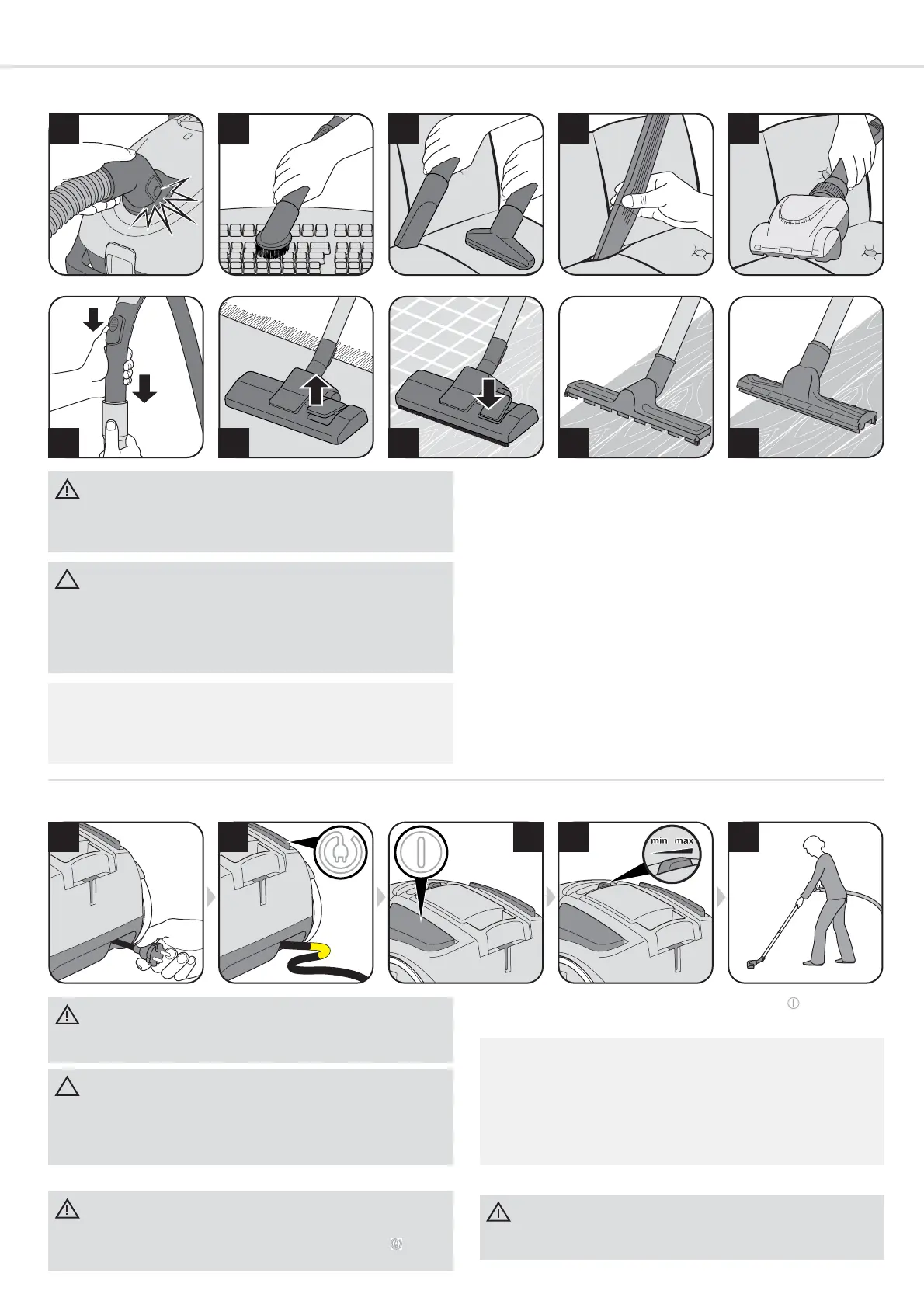 min max