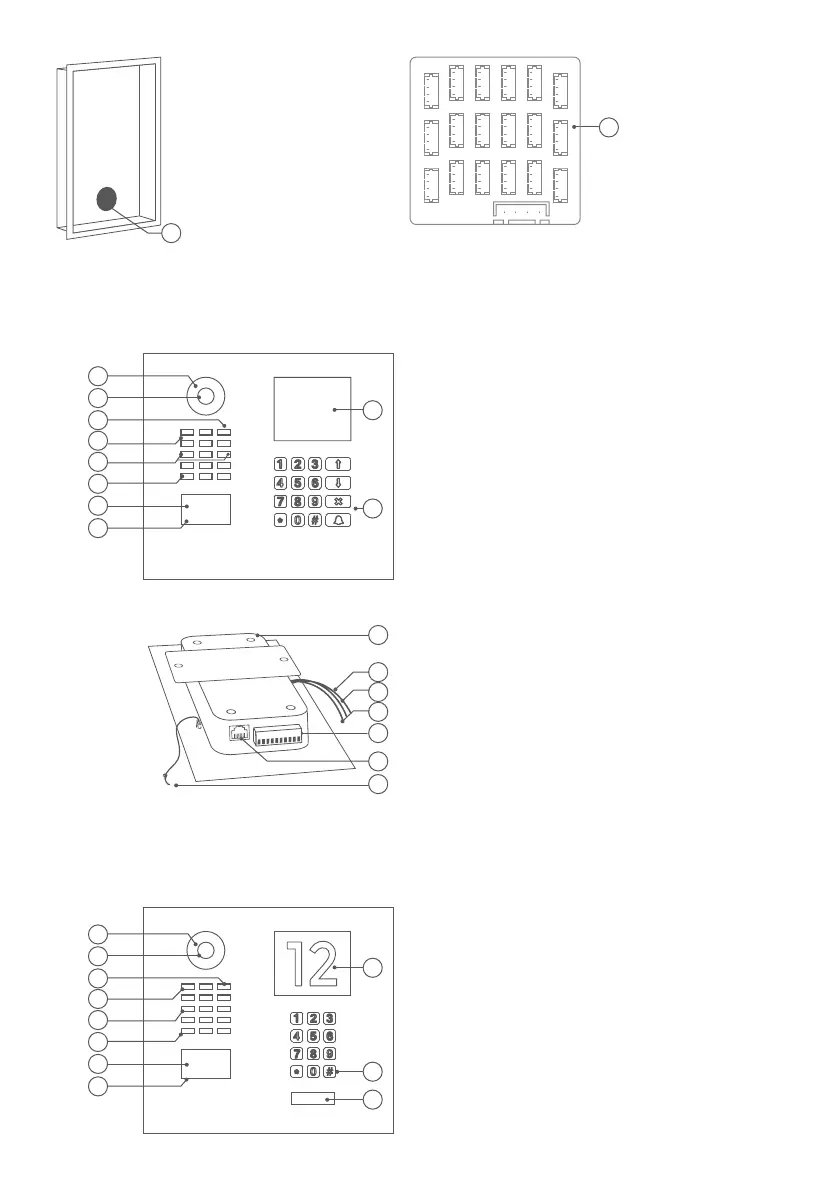 1 2 3
4 5 6
7 8 9
0 #

12

1 2 3
4 5 6
7 8 9
0 #