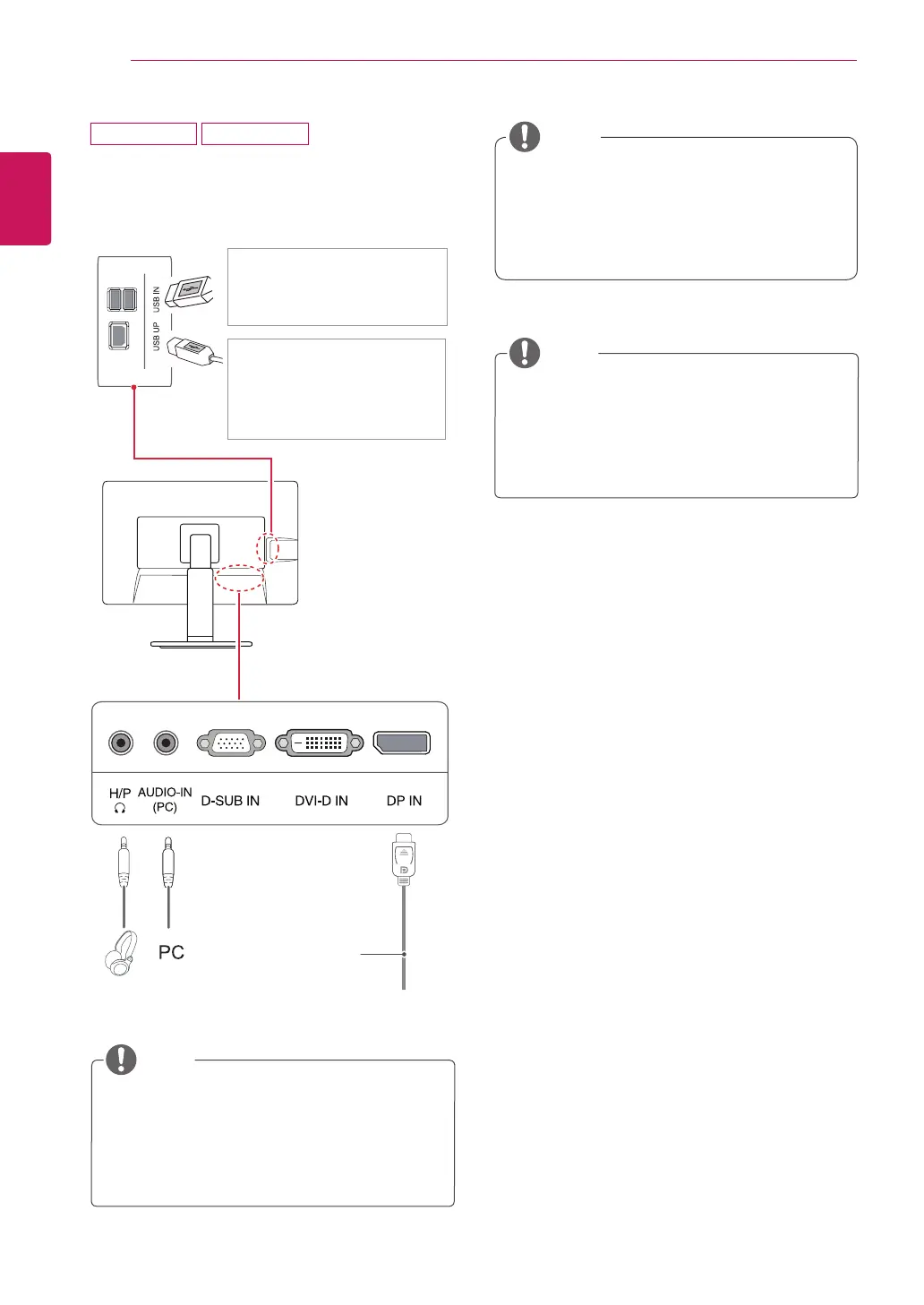 USB IN

USB UP

H/P

AUDIO-IN (PC)

D-SUB IN

DVI-D IN

DP IN

PC