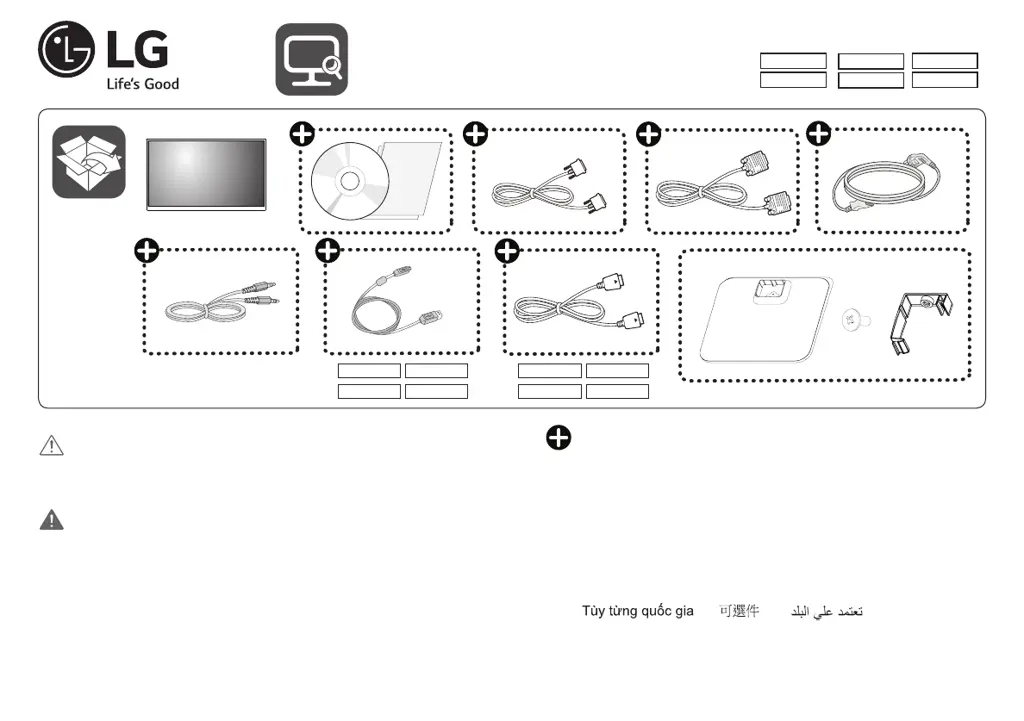 LG
Life's Good

Tùy từng quốc gia 可選件 تعتمد على البلد