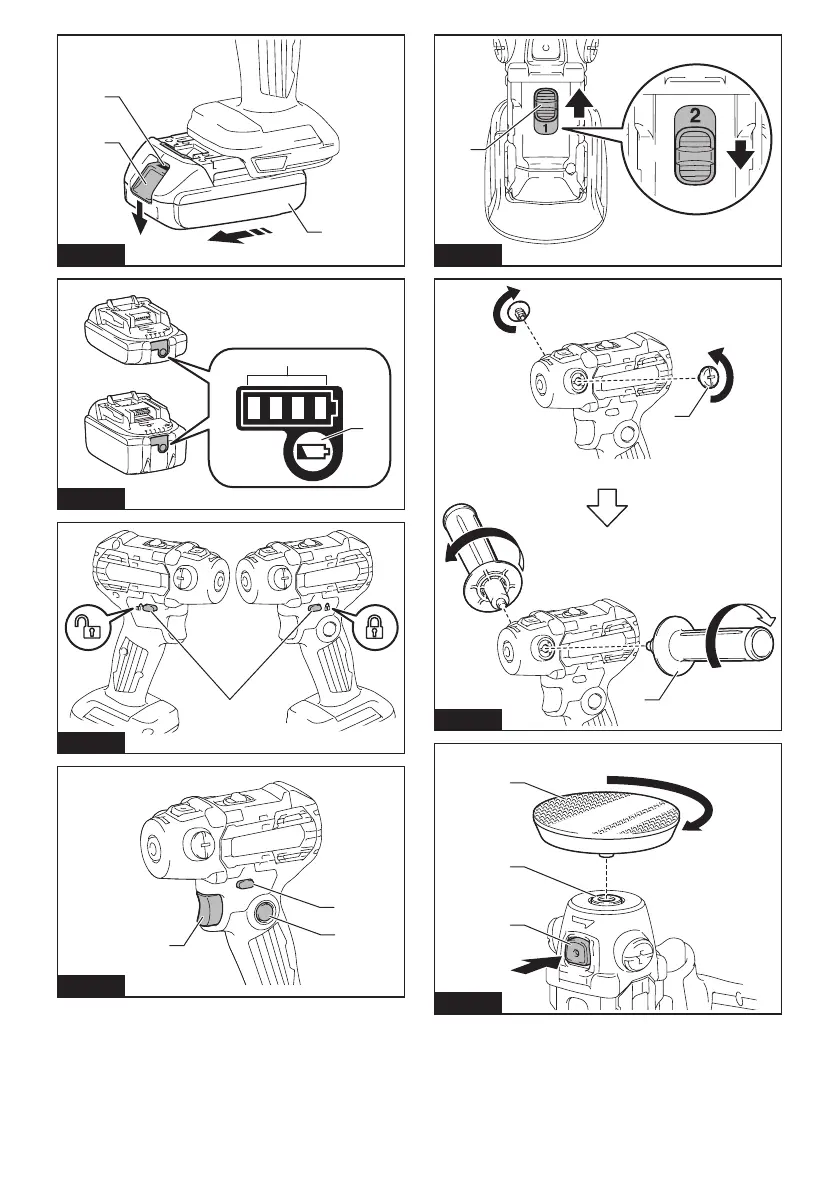 1

2