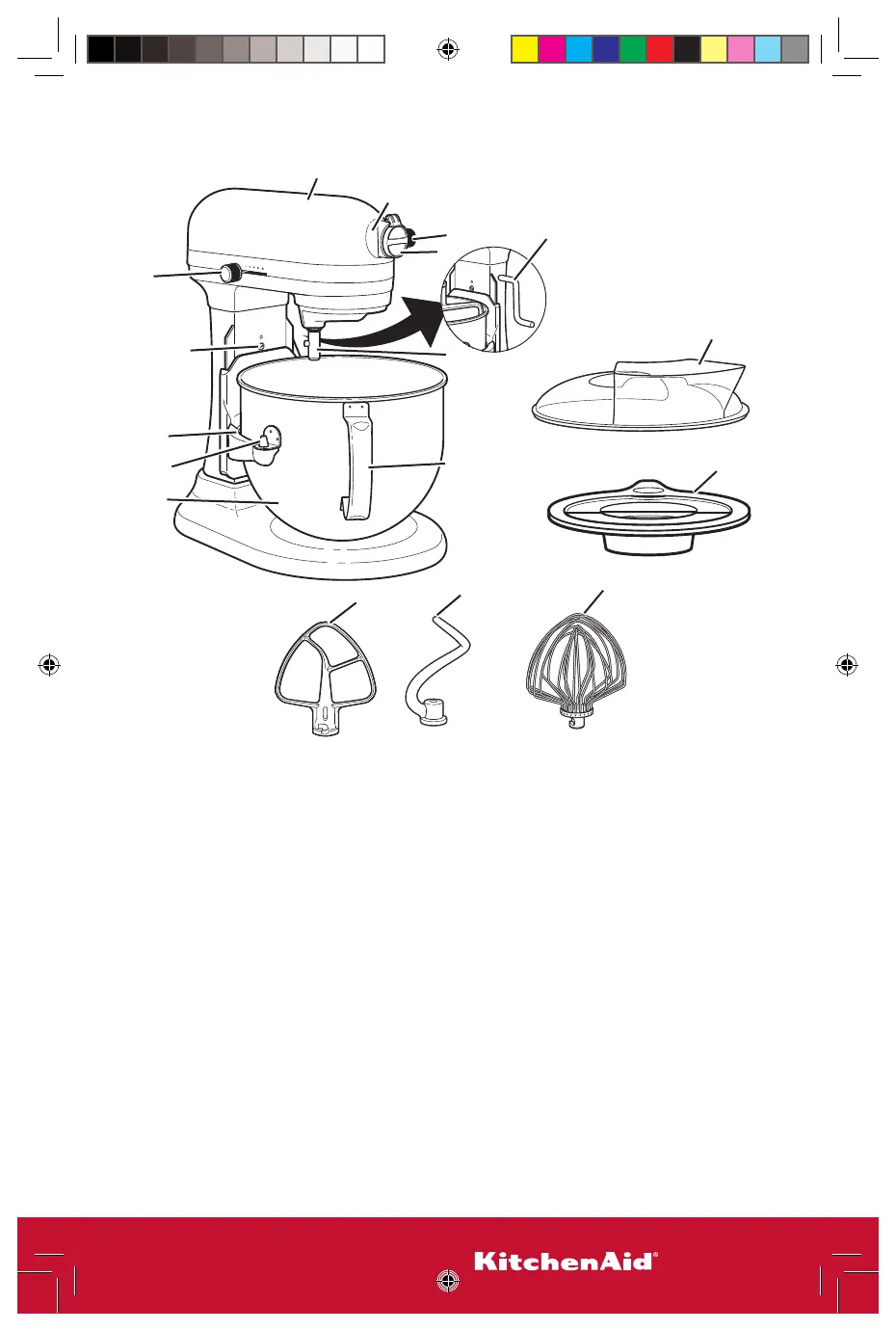 KitchenAid®