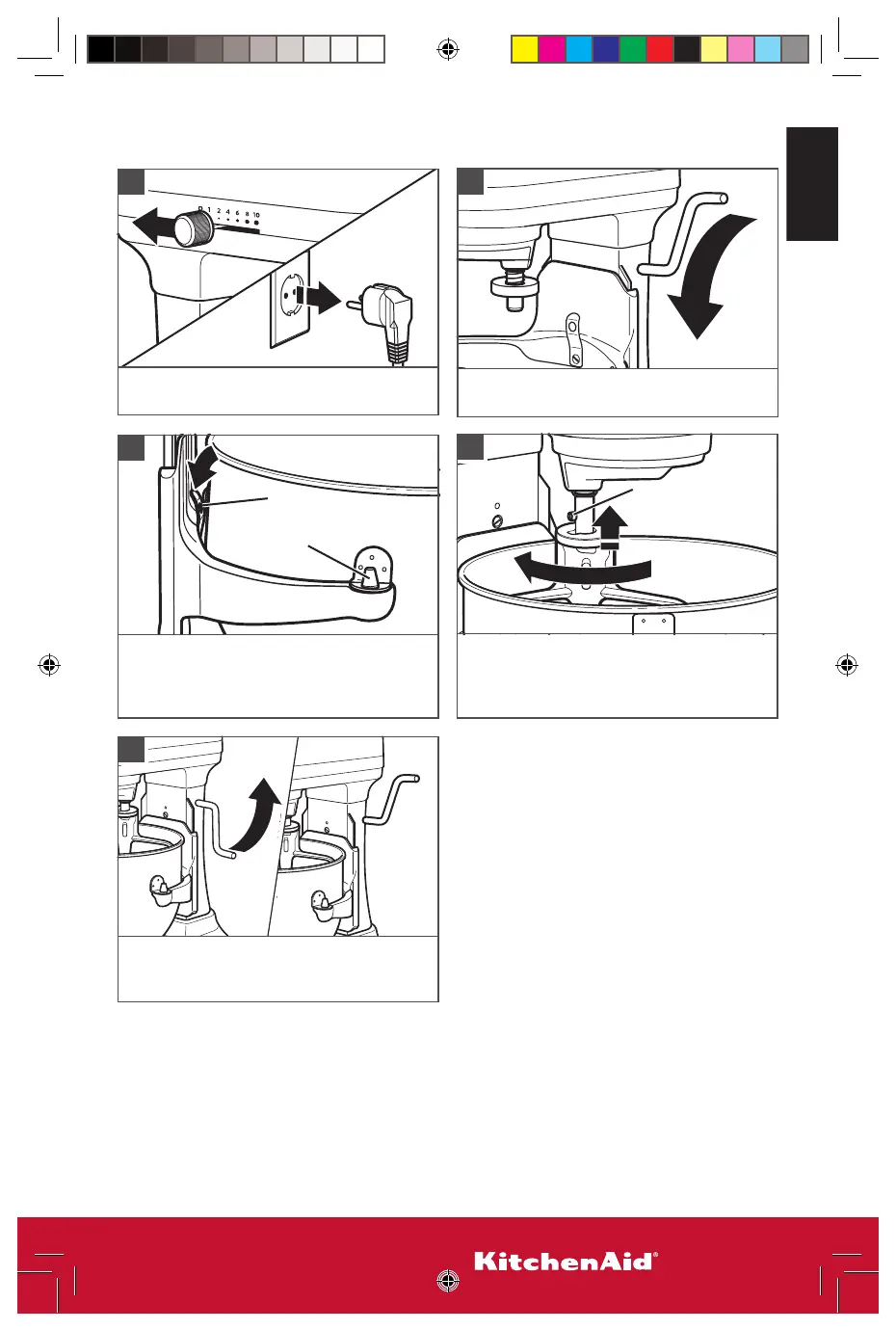 0 1 2 4 6 8 10

KitchenAid®