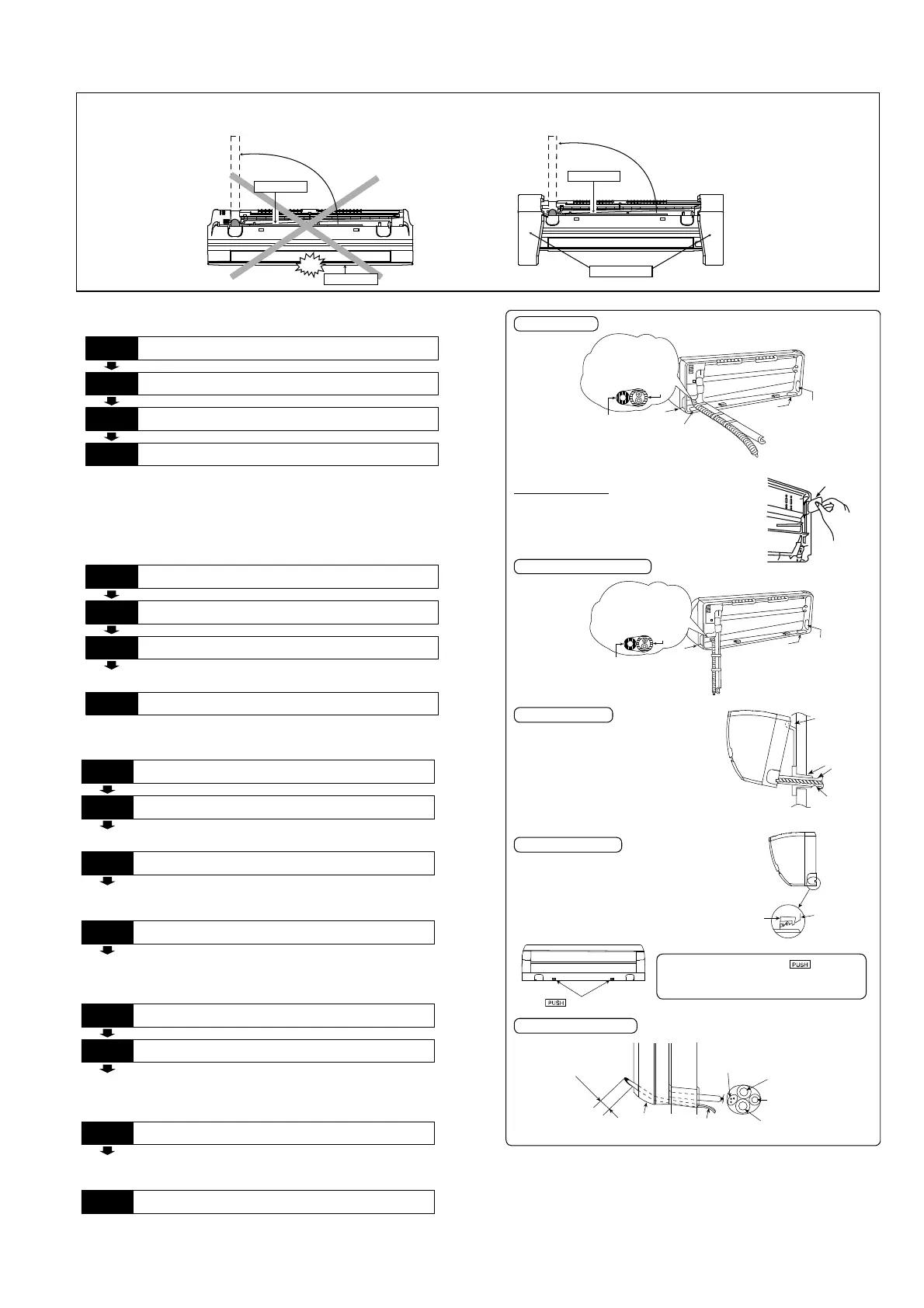 PUSH

PUSH