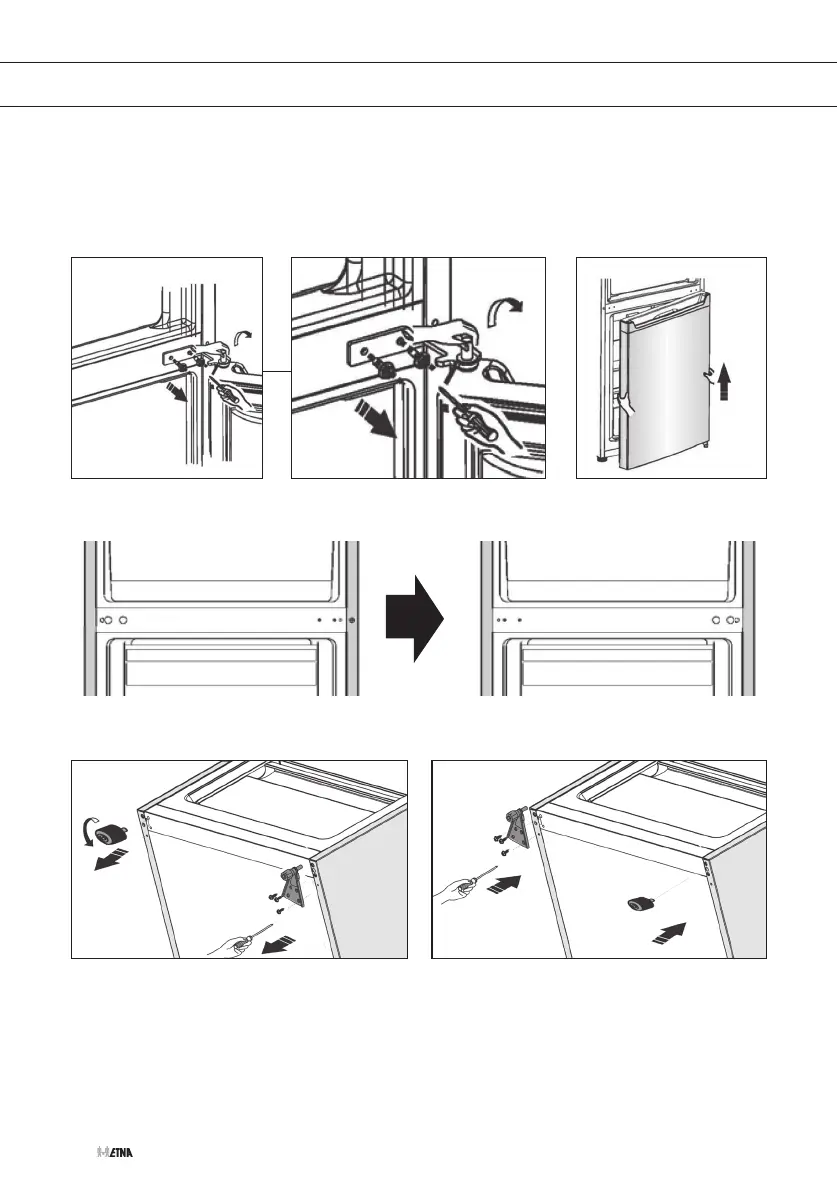 ETNA