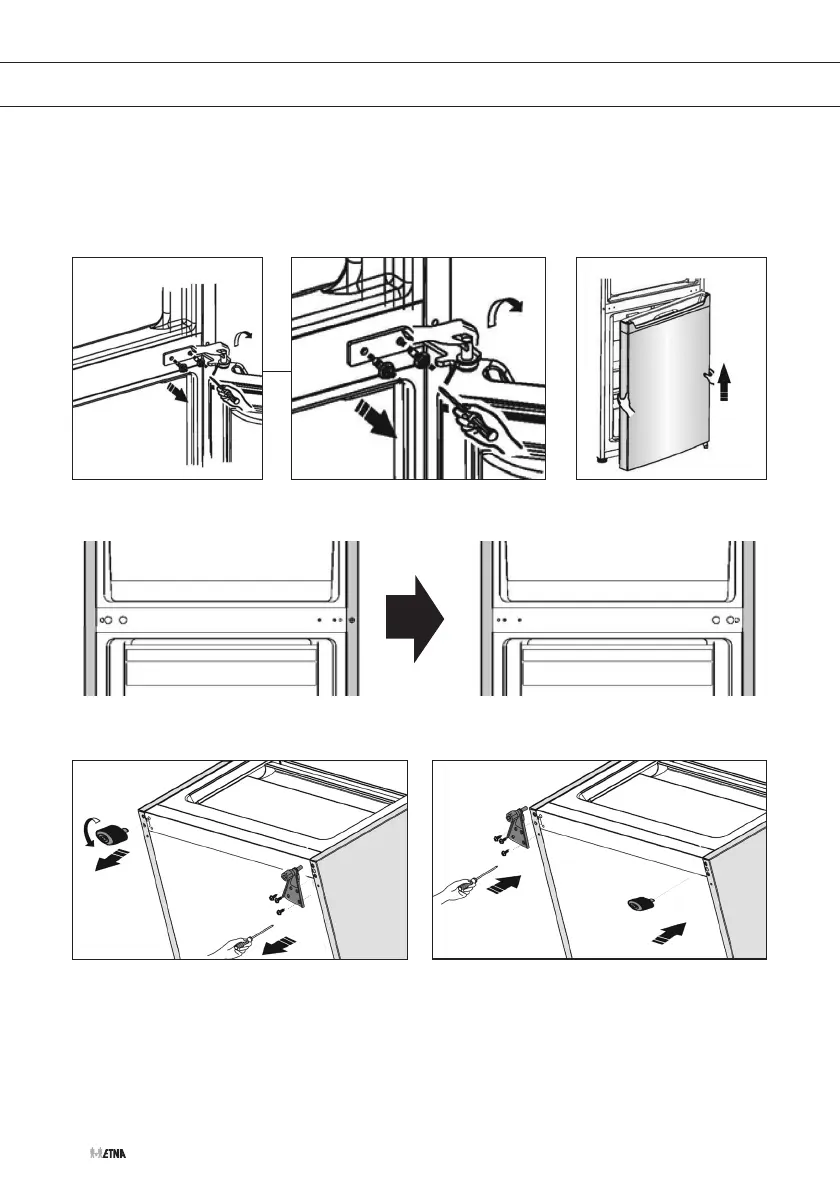 ETNA