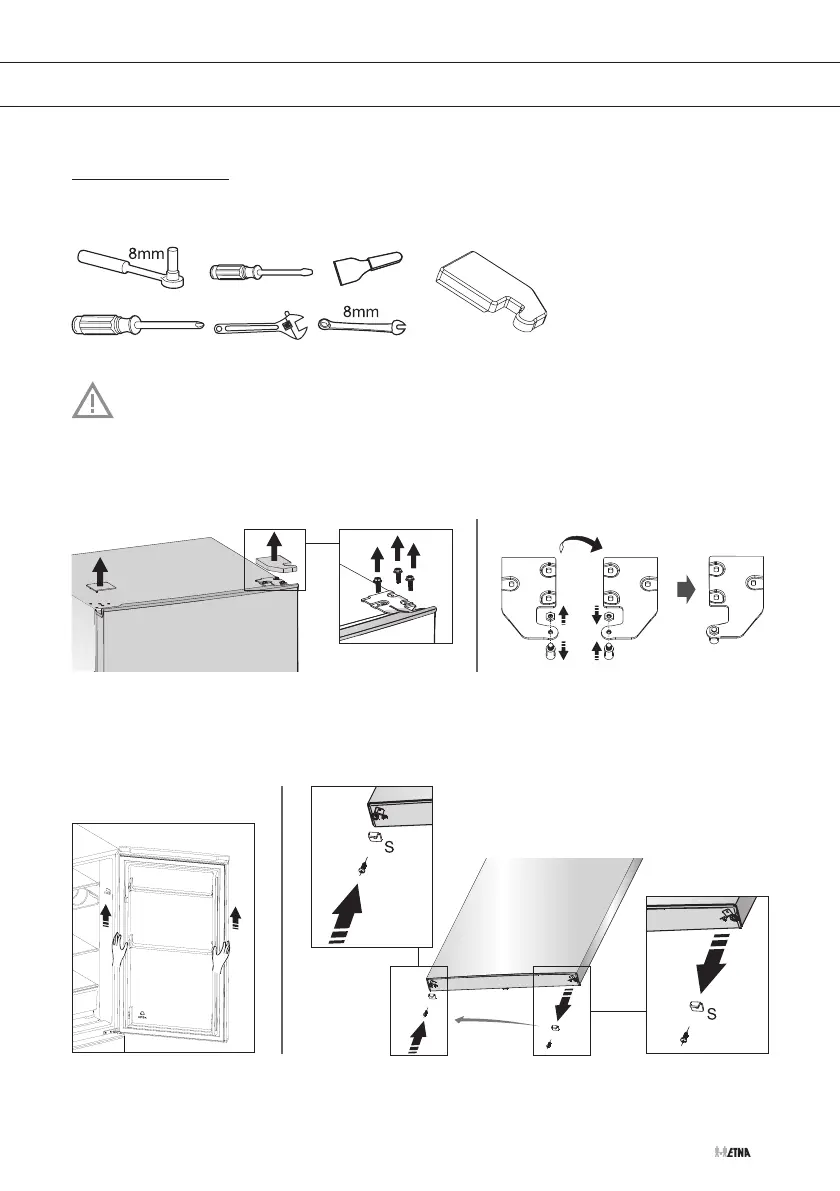 8mm

8mm

S

S

ETNA