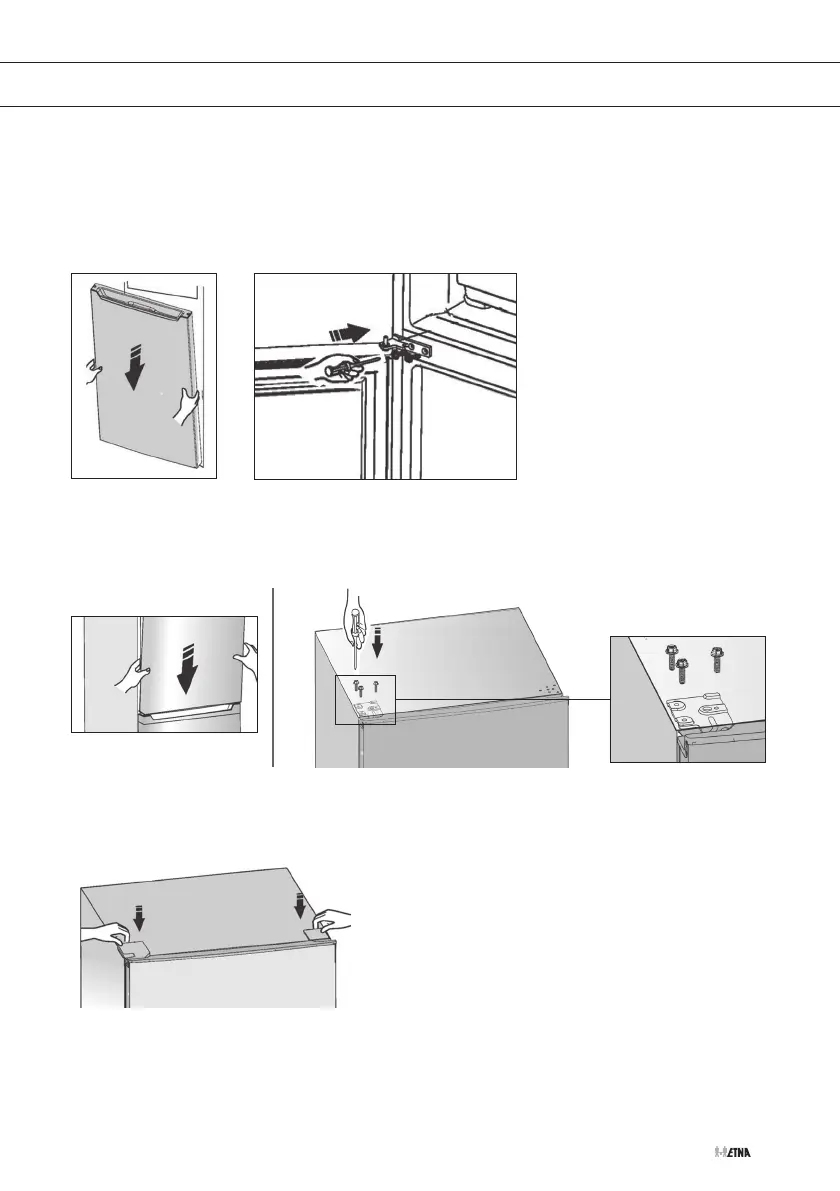 ETNA