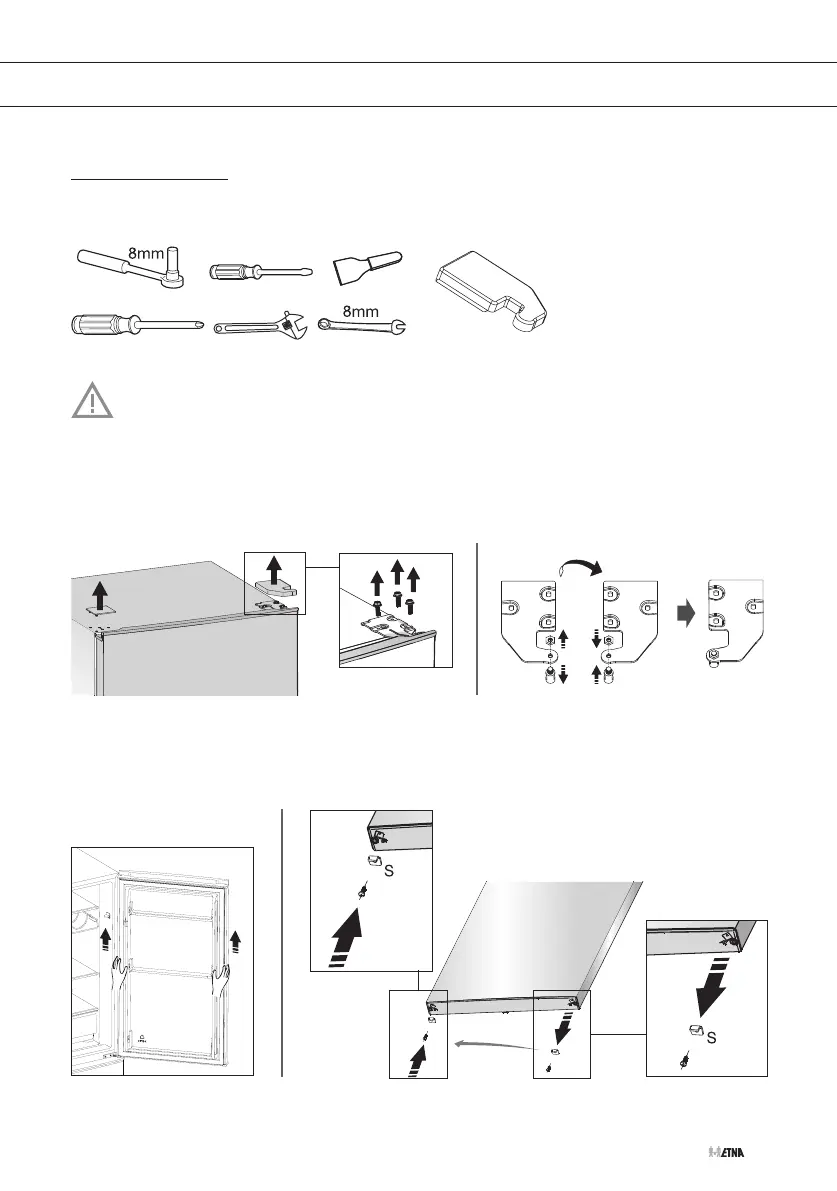 8mm

8mm

S

S

ETNA