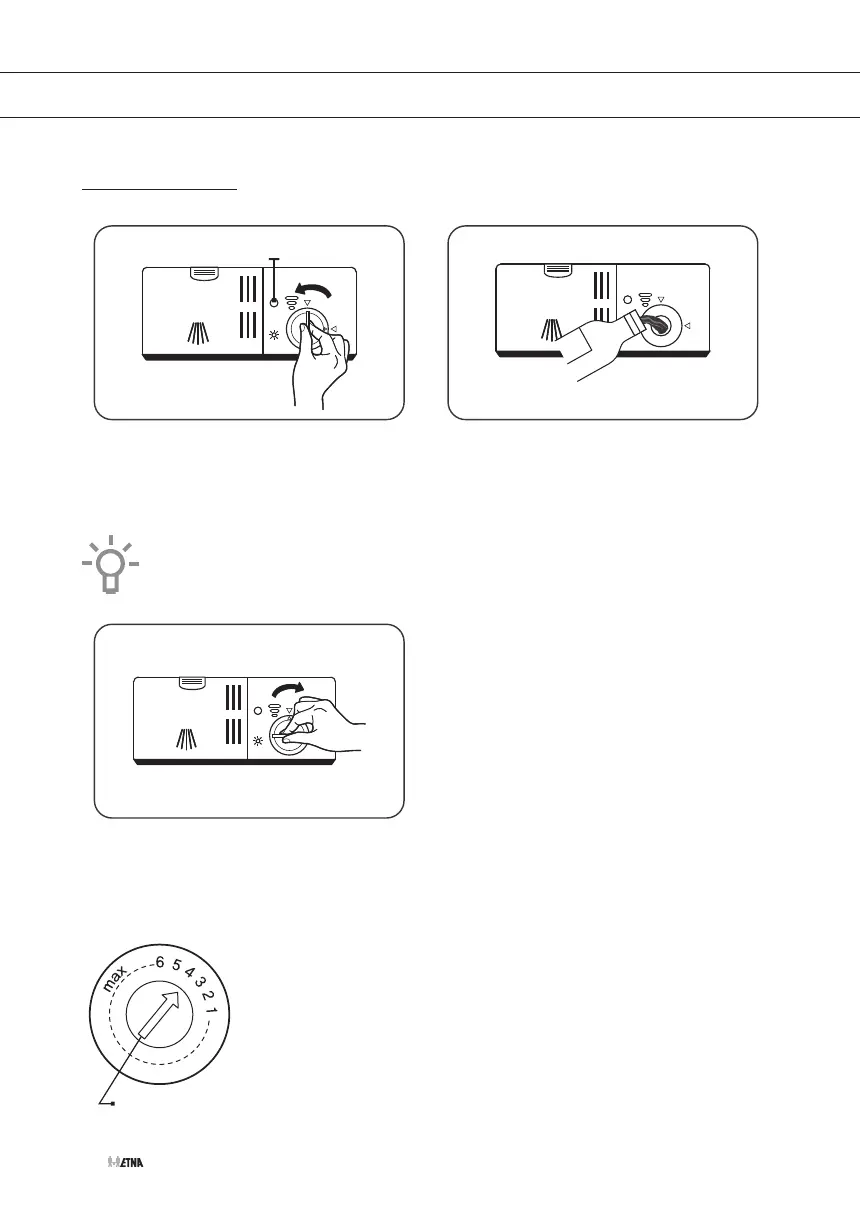 max 6 5 4 3 2 1

ETNA