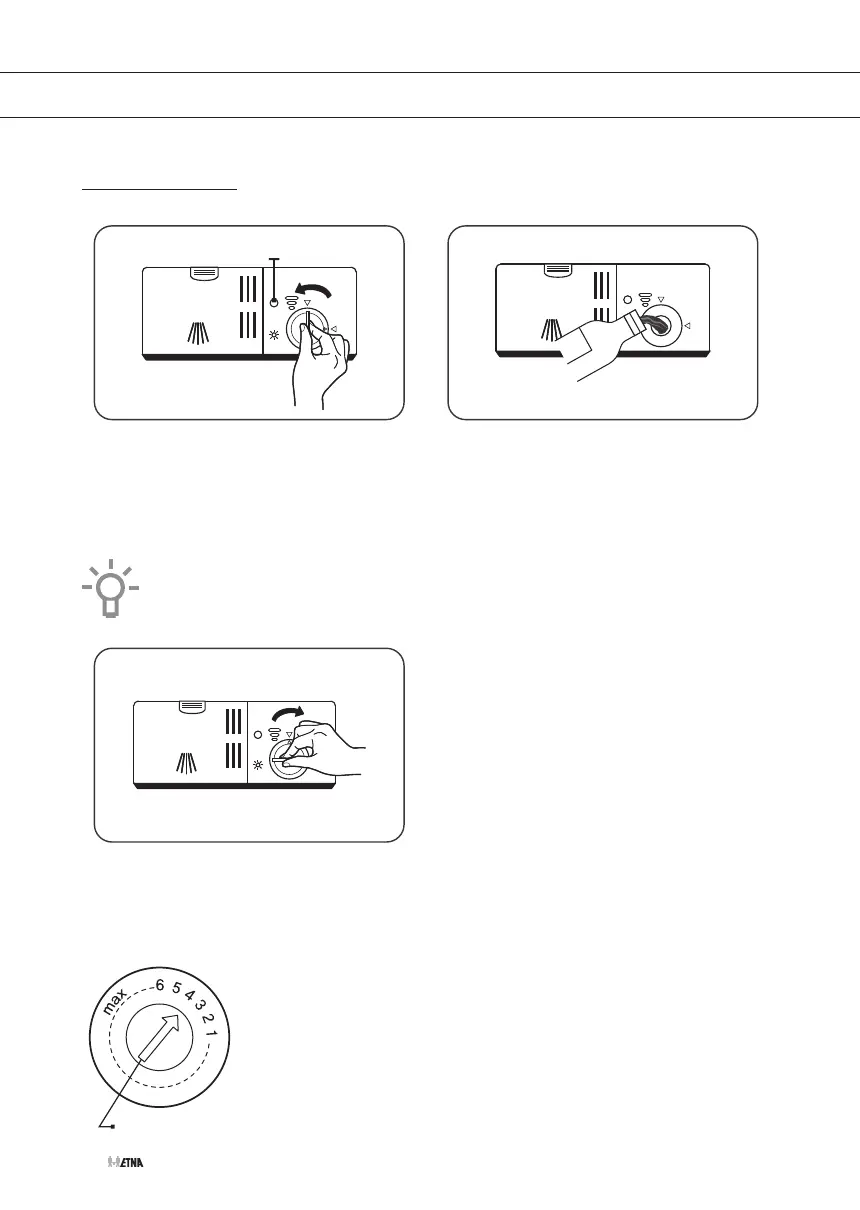 max
6
5
4
3
2
1

ETNA