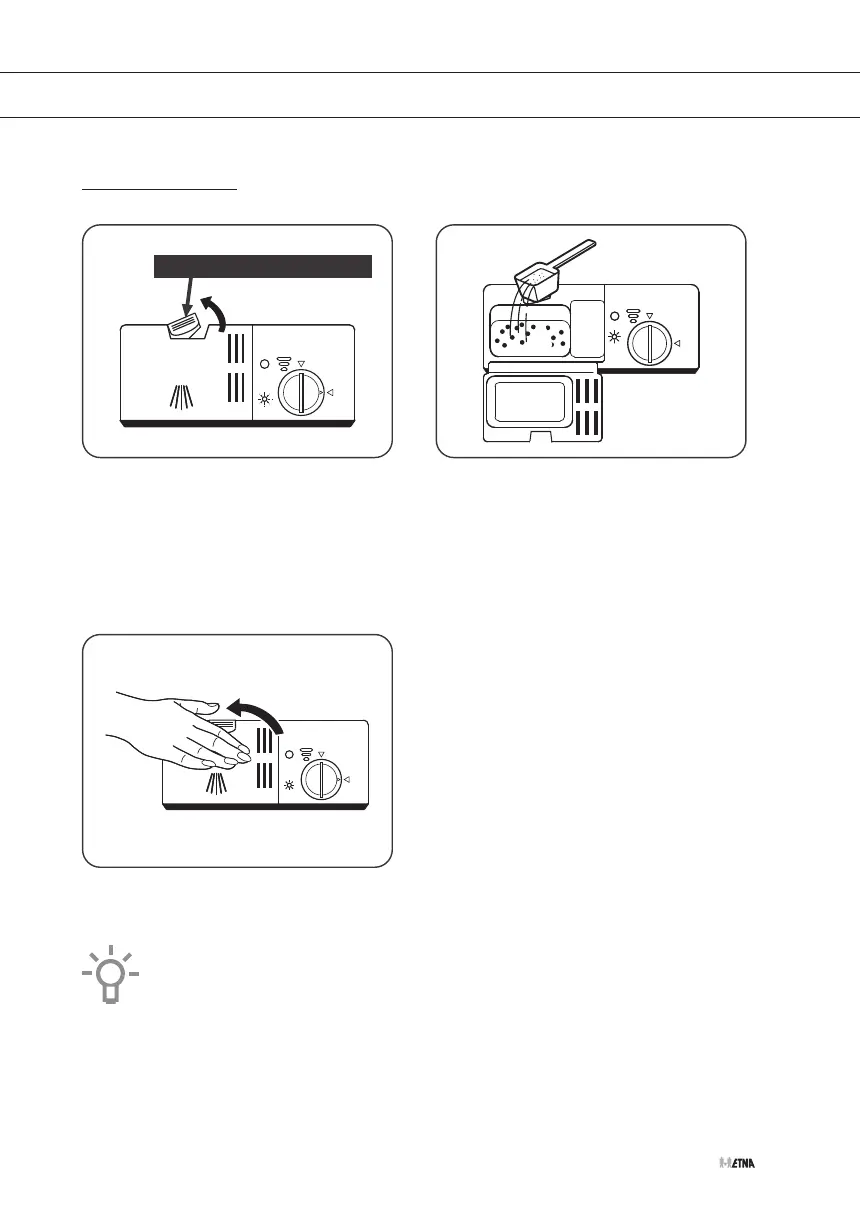 ETNA