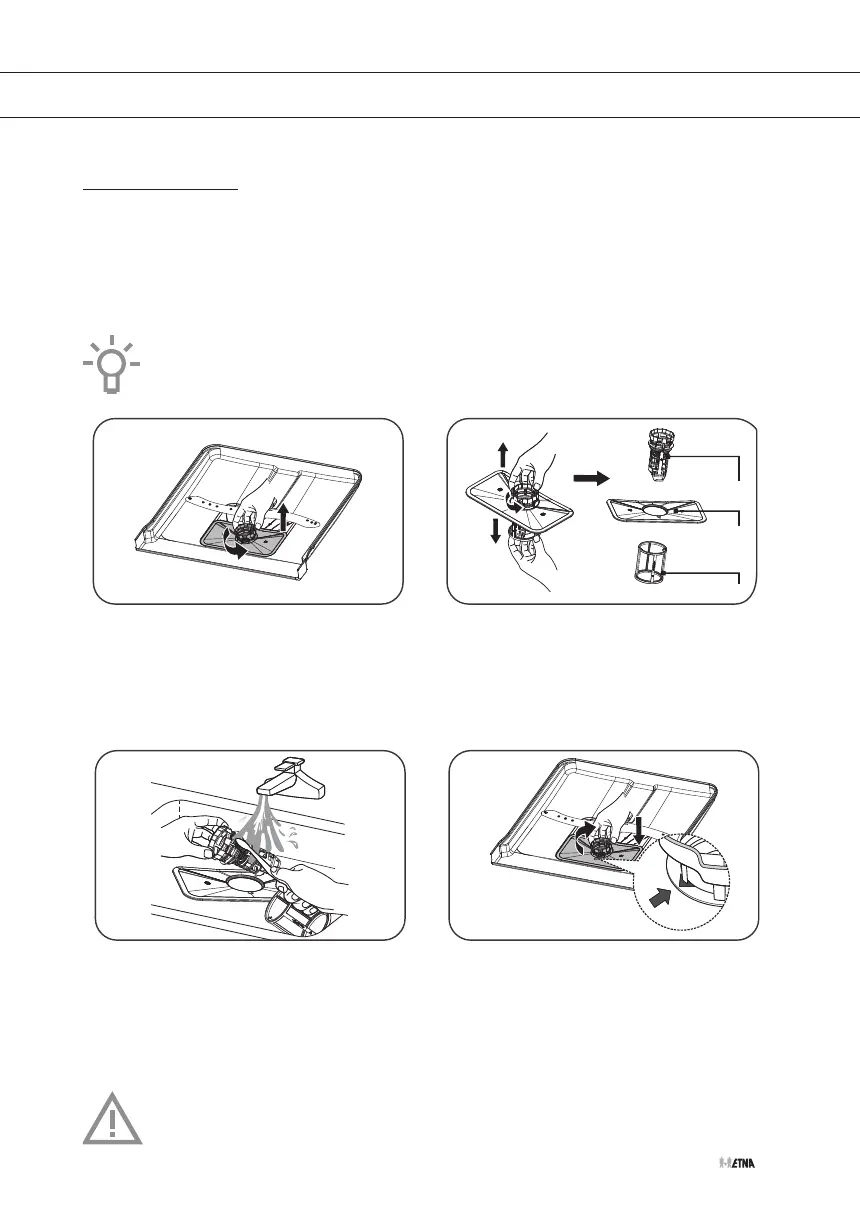 ETNA